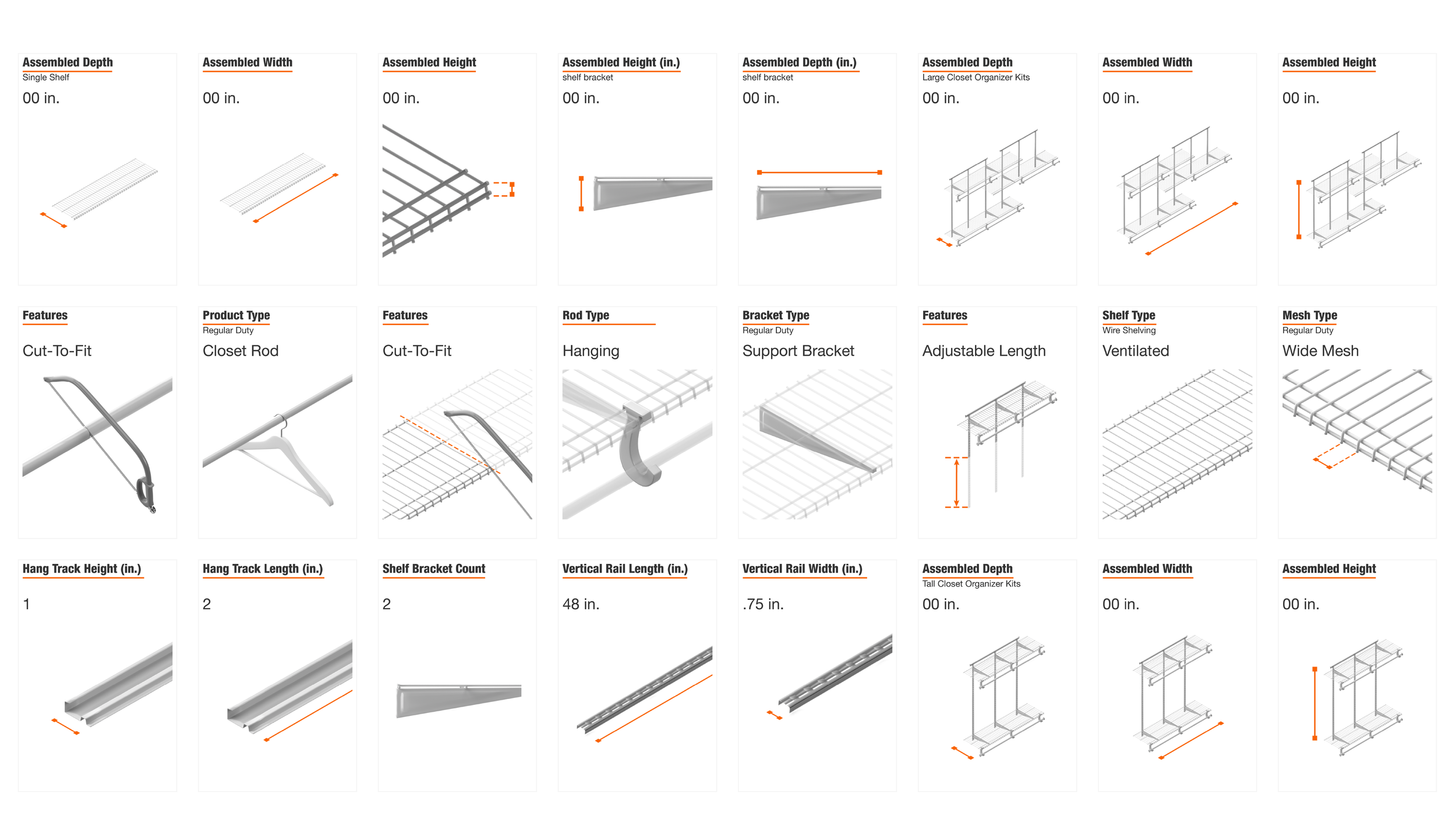 Assembled Depth
Single Shelf
00 in.

Assembled Width
00 in.

Assembled Height
00 in.

Assembled Height (in.)
shelf bracket
00 in.

Assembled Depth (in.)
shelf bracket
00 in.

Assembled Depth
Large Closet Organizer Kits
00 in.

Assembled Width
00 in.

Assembled Height
00 in.

Features
Cut-To-Fit

Product Type
Regular Duty
Closet Rod

Features
Cut-To-Fit

Rod Type
Hanging

Bracket Type
Regular Duty
Support Bracket

Features
Adjustable Length

Shelf Type
Wire Shelving
Ventilated

Mesh Type
Regular Duty
Wide Mesh

Hang Track Height (in.)
1

Hang Track Length (in.)
2

Shelf Bracket Count
2

Vertical Rail Length (in.)
48 in.

Vertical Rail Width (in.)
.75 in.

Assembled Depth
Tall Closet Organizer Kits
00 in.

Assembled Width
00 in.

Assembled Height
00 in.