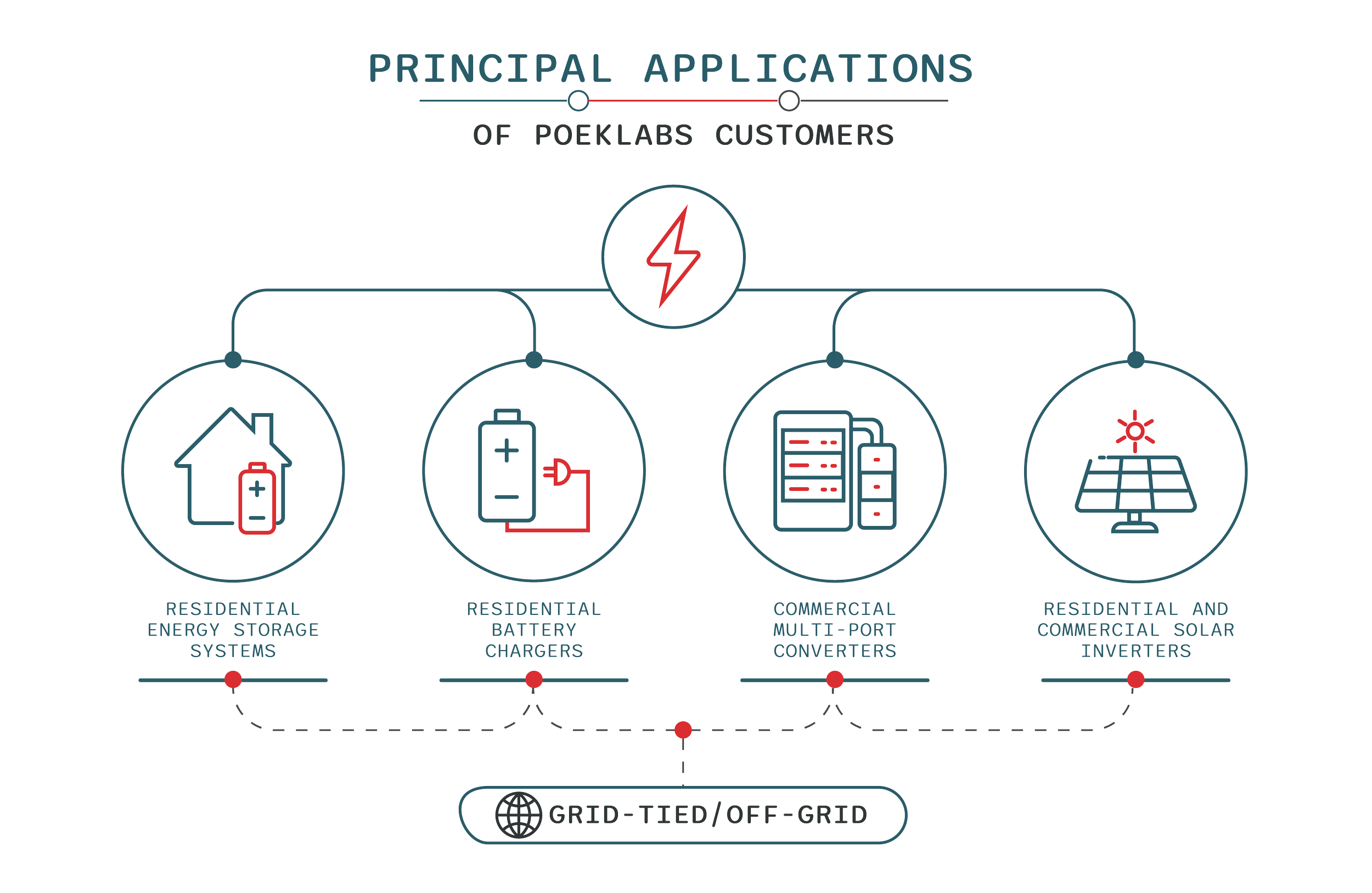 PRINCIPAL APPLICATIONS

OF POEKLABS CUSTOMERS

RESIDENTIAL ENERGY STORAGE SYSTEMS

RESIDENTIAL BATTERY CHARGERS

COMMERCIAL MULTI-PORT CONVERTERS

RESIDENTIAL AND COMMERCIAL SOLAR INVERTERS

GRID-TIED/OFF-GRID