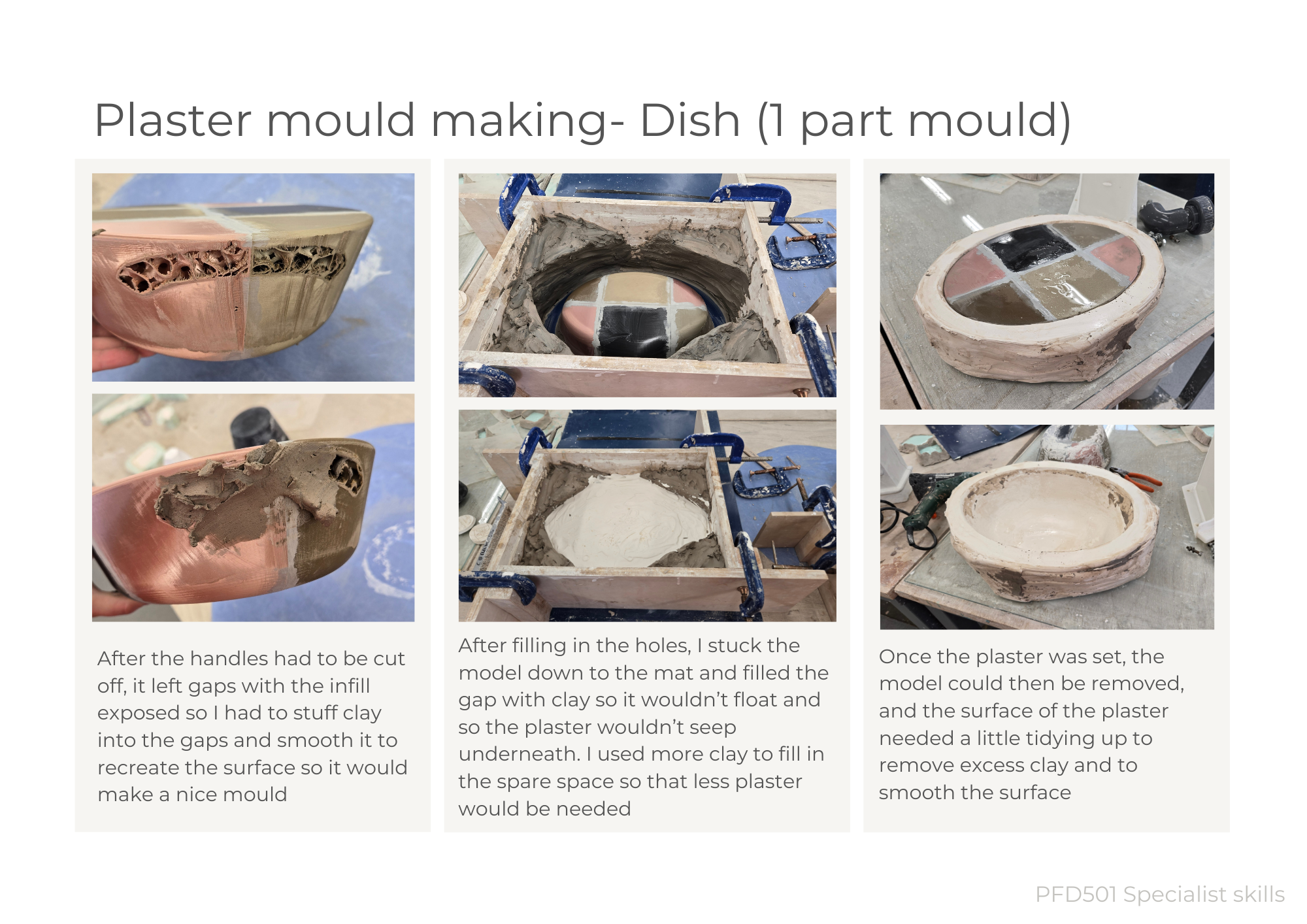 Plaster mould making- Dish (1 part mould)

After the handles had to be cut off, it left gaps with the infill exposed so I had to stuff clay into the gaps and smooth it to recreate the surface so it would make a nice mould

After filling in the holes, I stuck the model down to the mat and filled the gap with clay so it wouldn't float and so the plaster wouldn't seep underneath. I used more clay to fill in the spare space so that less plaster would be needed

Once the plaster was set, the model could then be removed, and the surface of the plaster needed a little tidying up to remove excess clay and to smooth the surface

PFD501 Specialist skills