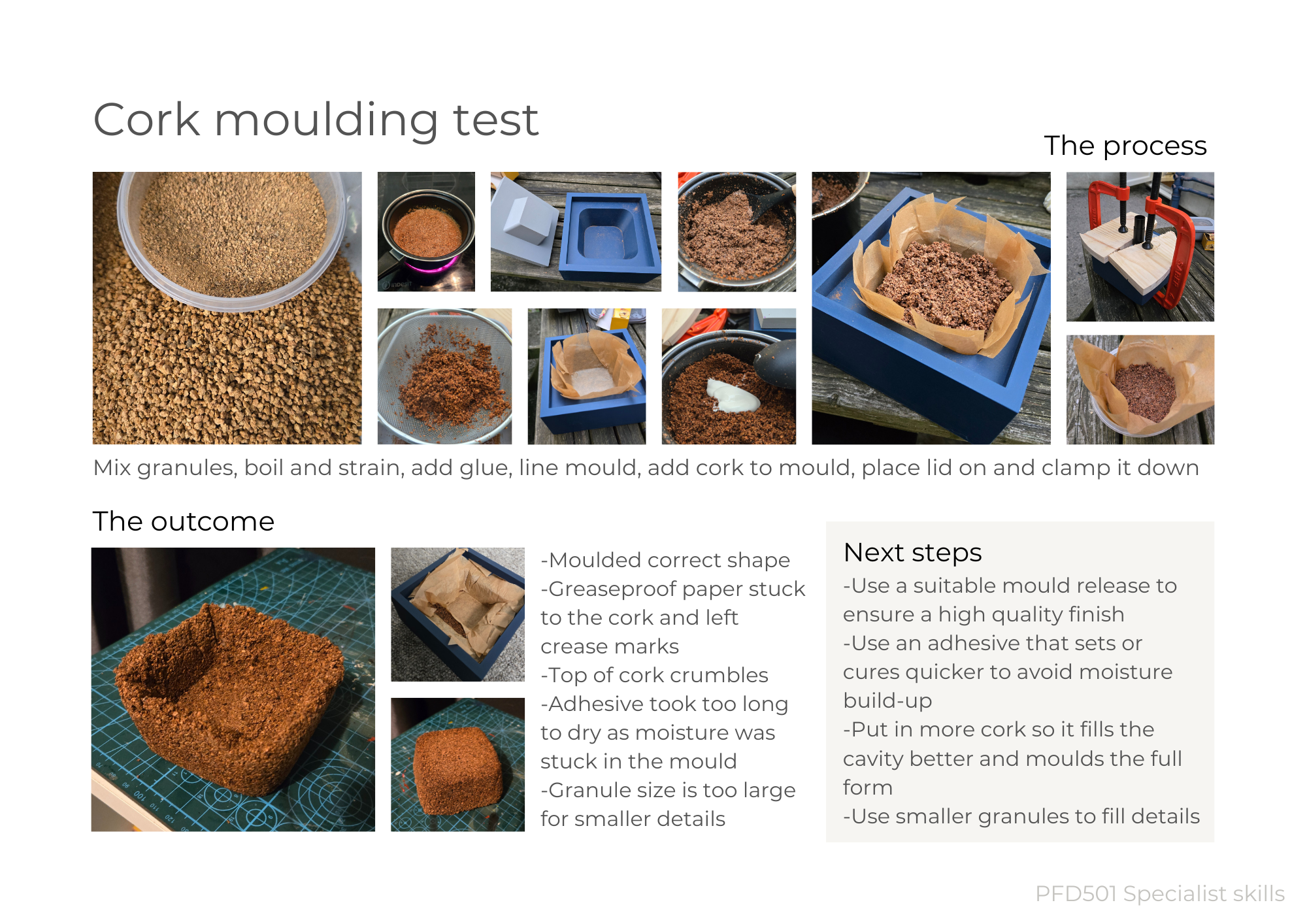 Cork moulding test

The process

Mix granules, boil and strain, add glue, line mould, add cork to mould, place lid on and clamp it down

The outcome

-Moulded correct shape
-Greaseproof paper stuck to the cork and left crease marks
-Top of cork crumbles
-Adhesive took too long to dry as moisture was stuck in the mould
-Granule size is too large for smaller details

Next steps
-Use a suitable mould release to ensure a high quality finish
-Use an adhesive that sets or cures quicker to avoid moisture build-up
-Put in more cork so it fills the cavity better and moulds the full form
-Use smaller granules to fill details

PFD501 Specialist skills