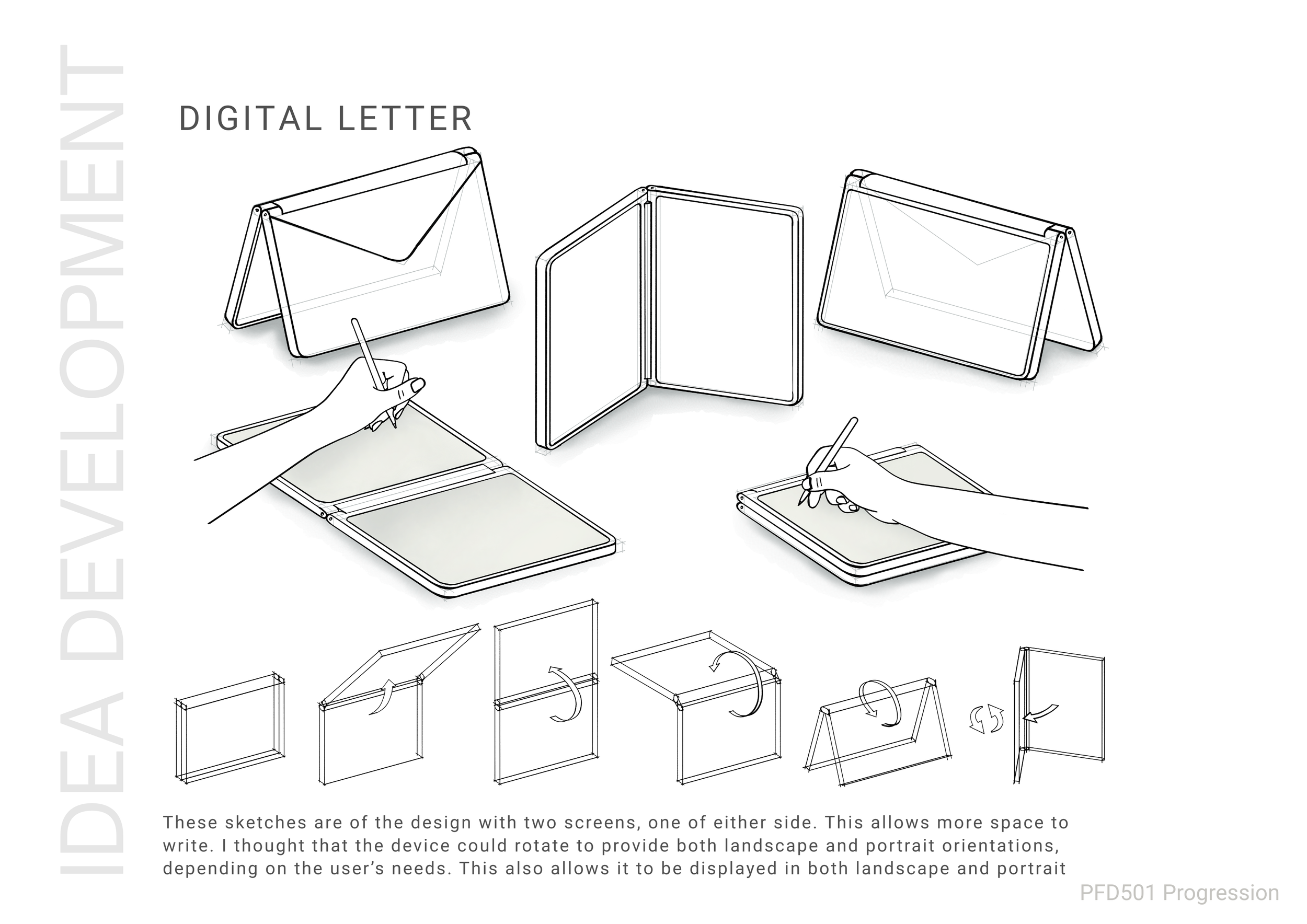 IDEA DEVELOPMENT

DIGITAL LETTER

These sketches are of the design with two screens, one of either side. This allows more space to write. I thought that the device could rotate to provide both landscape and portrait orientations, depending on the user's needs. This also allows it to be displayed in both landscape and portrait

PFD501 Progression