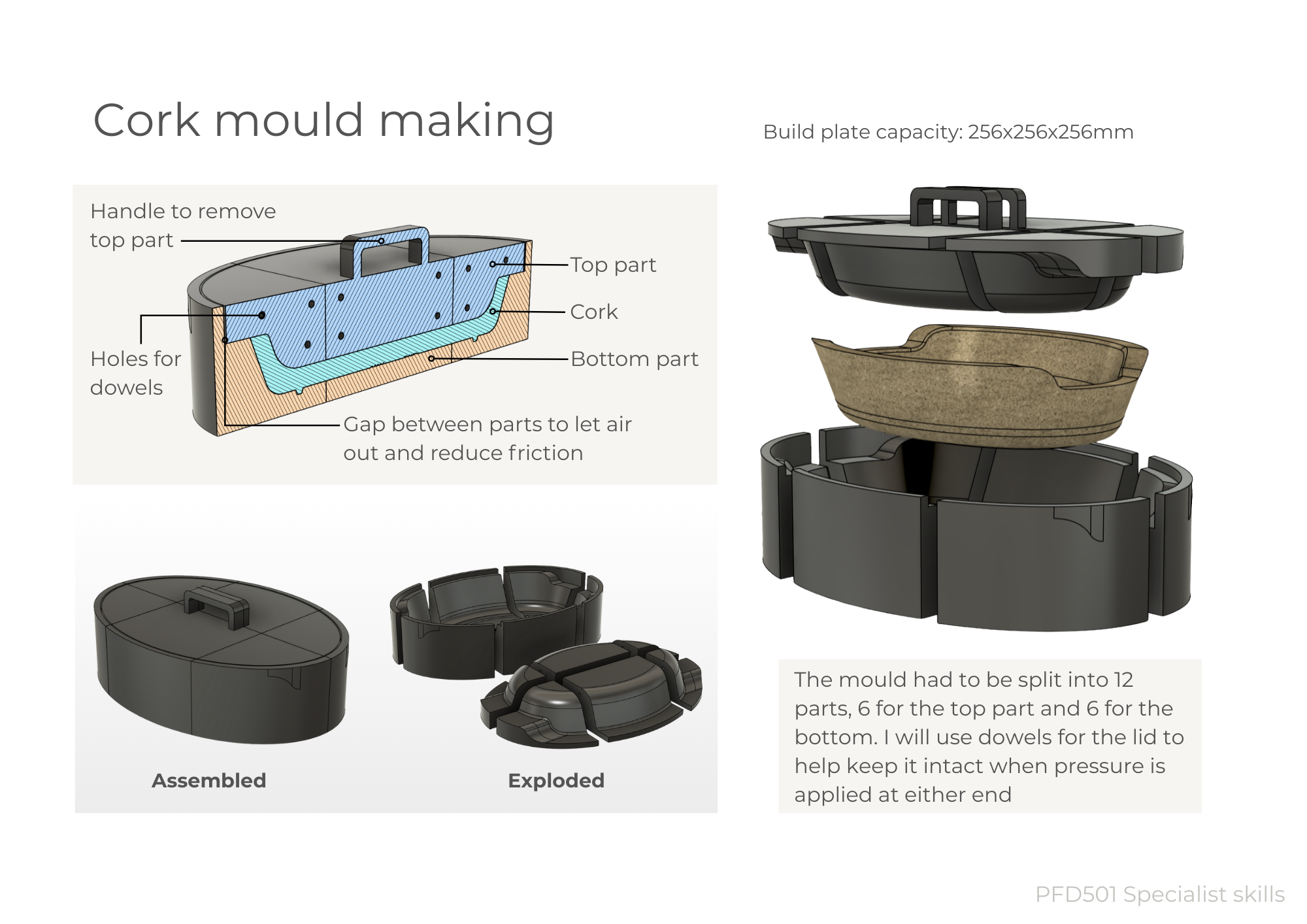 Cork mould making

Build plate capacity: 256x256x256mm

Handle to remove top part

Top part

Cork

Holes for dowels

Bottom part

Gap between parts to let air out and reduce friction

Assembled

Exploded

The mould had to be split into 12 parts, 6 for the top part and 6 for the bottom. I will use dowels for the lid to help keep it intact when pressure is applied at either end

PFD501 Specialist skills