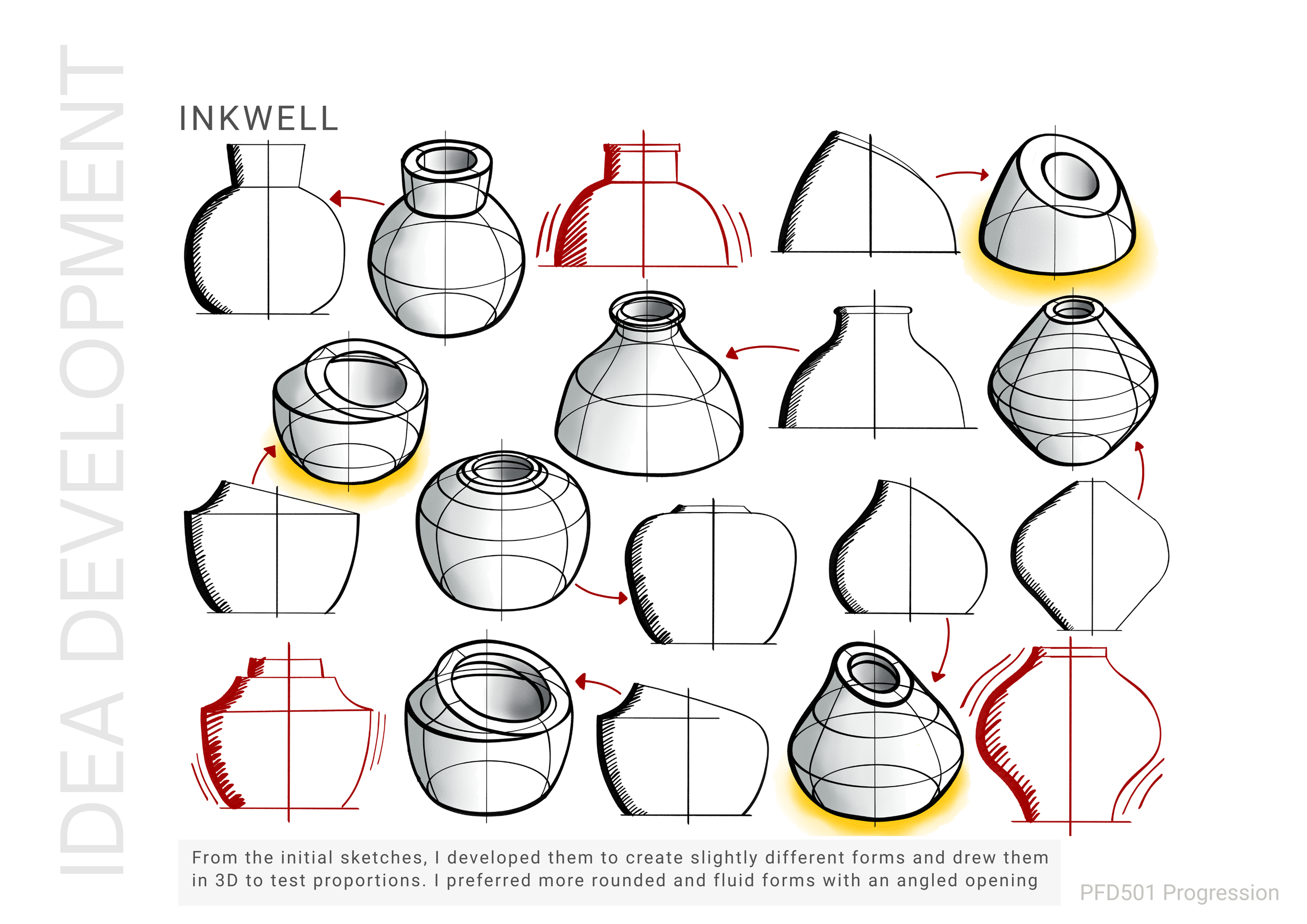 IDEA DEVELOPMENT

INKWELL

From the initial sketches, I developed them to create slightly different forms and drew them in 3D to test proportions. I preferred more rounded and fluid forms with an angled opening

PFD501 Progression