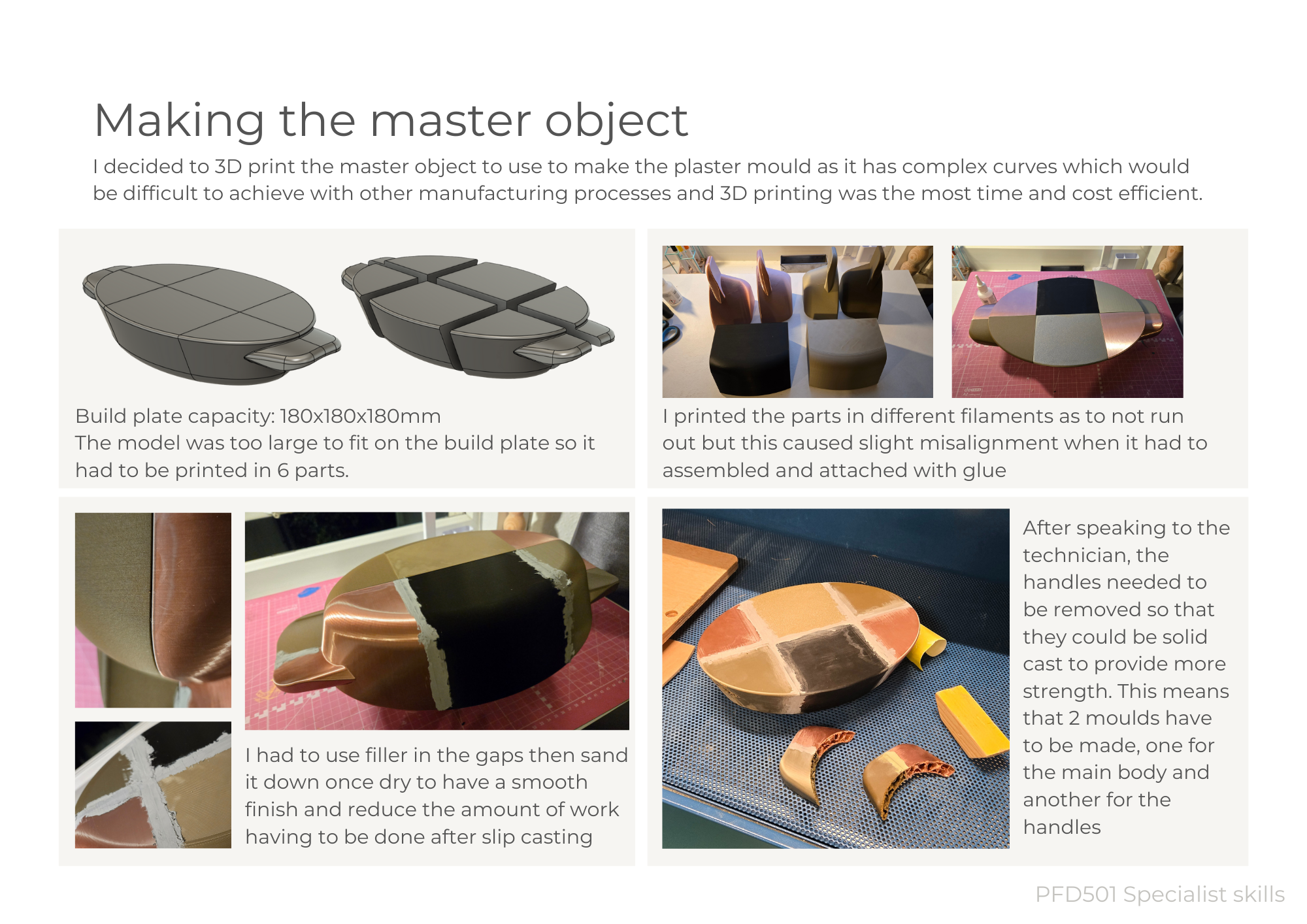 Making the master object

I decided to 3D print the master object to use to make the plaster mould as it has complex curves which would be difficult to achieve with other manufacturing processes and 3D printing was the most time and cost efficient.

Build plate capacity: 180x180x180mm
The model was too large to fit on the build plate so it had to be printed in 6 parts.

I printed the parts in different filaments as to not run out but this caused slight misalignment when it had to assembled and attached with glue

I had to use filler in the gaps then sand it down once dry to have a smooth finish and reduce the amount of work having to be done after slip casting

After speaking to the technician, the handles needed to be removed so that they could be solid cast to provide more strength. This means that 2 moulds have to be made, one for the main body and another for the handles

PFD501 Specialist skills