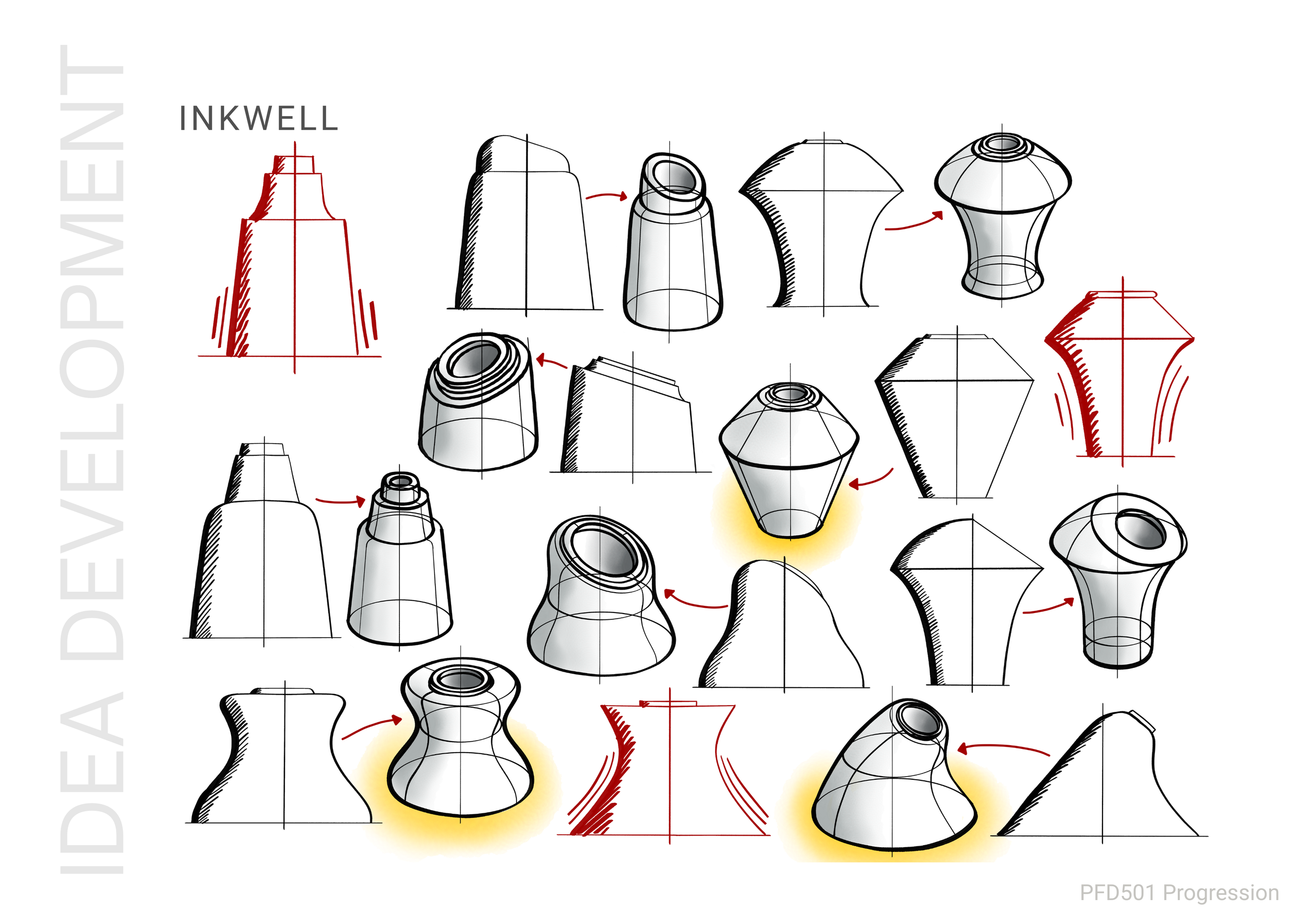 IDEA DEVELOPMENT

INKWELL

PFD501 Progression