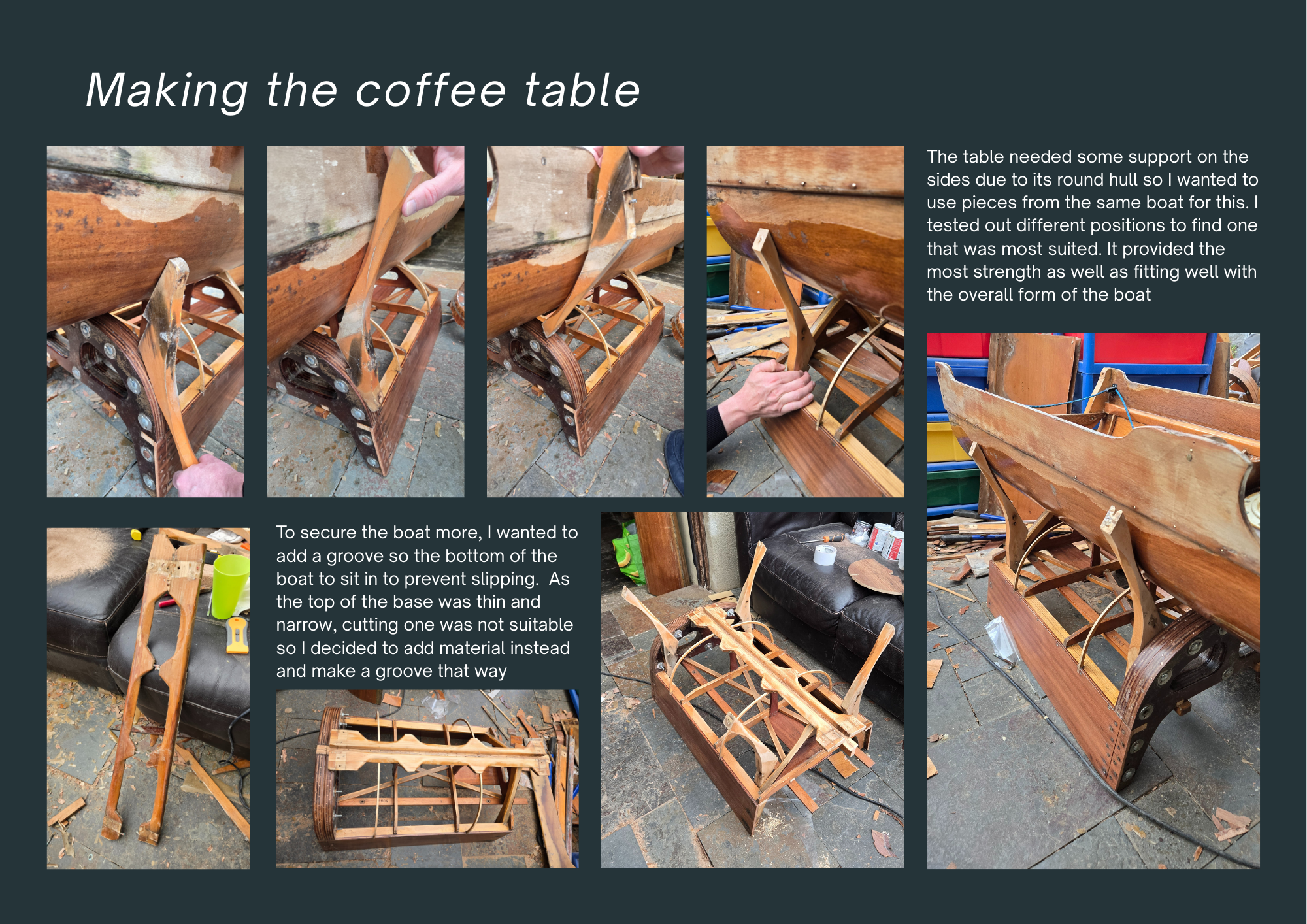 Making the coffee table

The table needed some support on the sides due to its round hull so I wanted to use pieces from the same boat for this. I tested out different positions to find one that was most suited. It provided the most strength as well as fitting well with the overall form of the boat

To secure the boat more, I wanted to add a groove so the bottom of the boat to sit in to prevent slipping.  As the top of the base was thin and narrow, cutting one was not suitable so I decided to add material instead and make a groove that way