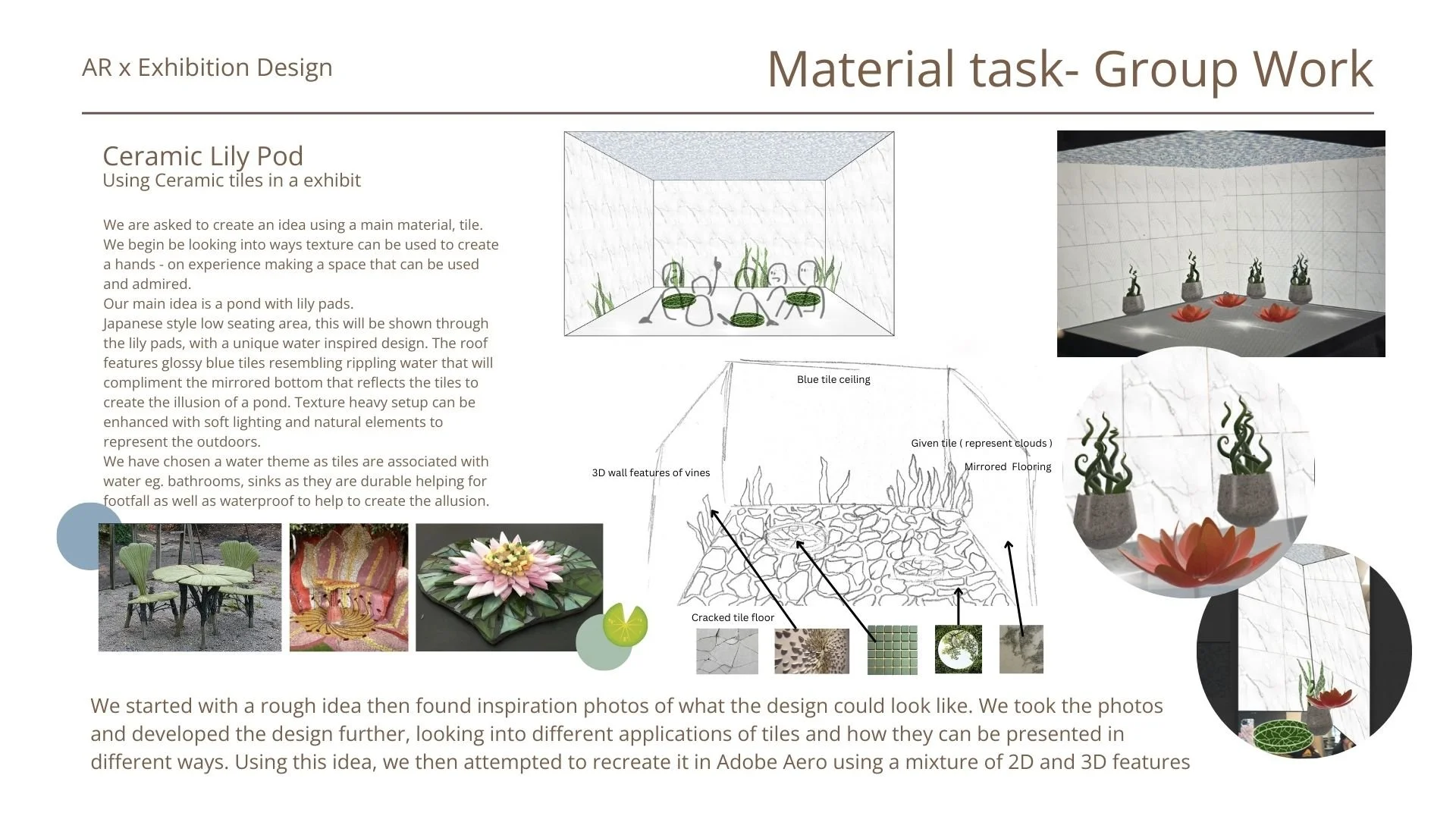 AR x Exhibition Design

Material task- Group Work

Ceramic Lily Pod
Using Ceramic tiles in a exhibit

We are asked to create an idea using a main material, tile. We begin be looking into ways texture can be used to create a hands - on experience making a space that can be used and admired.
Our main idea is a pond with lily pads.
Japanese style low seating area, this will be shown through the lily pads, with a unique water inspired design. The roof features glossy blue tiles resembling rippling water that will compliment the mirrored bottom that reflects the tiles to create the illusion of a pond. Texture heavy setup can be enhanced with soft lighting and natural elements to represent the outdoors.
We have chosen a water theme as tiles are associated with water eg. bathrooms, sinks as they are durable helping for footfall as well as waterproof to help to create the allusion.

Blue tile ceiling

Given tile ( represent clouds )

Mirrored Flooring

3D wall features of vines

Cracked tile floor

We started with a rough idea then found inspiration photos of what the design could look like. We took the photos and developed the design further, looking into different applications of tiles and how they can be presented in different ways. Using this idea, we then attempted to recreate it in Adobe Aero using a mixture of 2D and 3D features