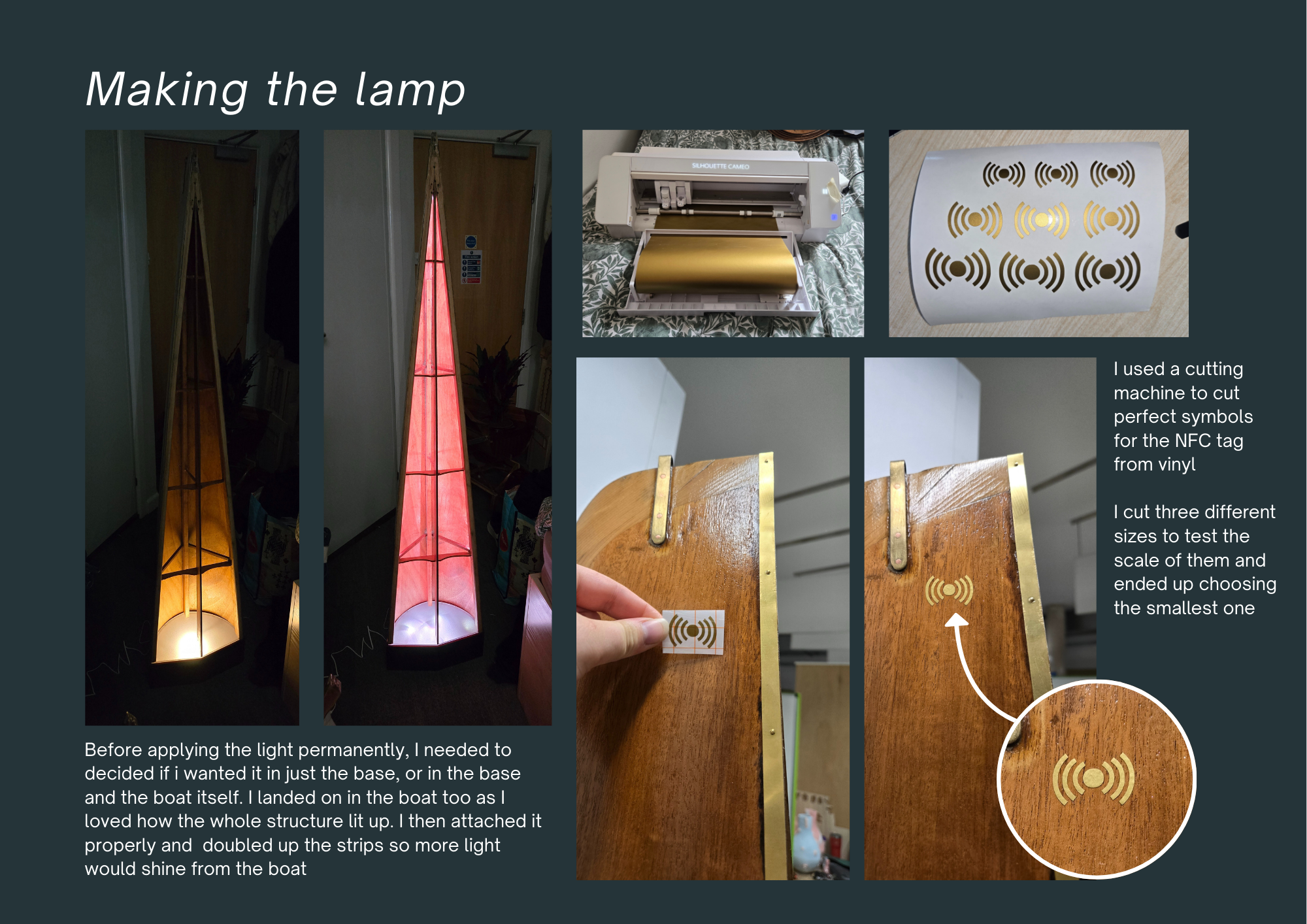 Making the lamp

SILHOUETTE CAMEO

I used a cutting machine to cut perfect symbols for the NFC tag from vinyl

I cut three different sizes to test the scale of them and ended up choosing the smallest one

Before applying the light permanently, I needed to decided if i wanted it in just the base, or in the base and the boat itself. I landed on in the boat too as I loved how the whole structure lit up. I then attached it properly and  doubled up the strips so more light would shine from the boat