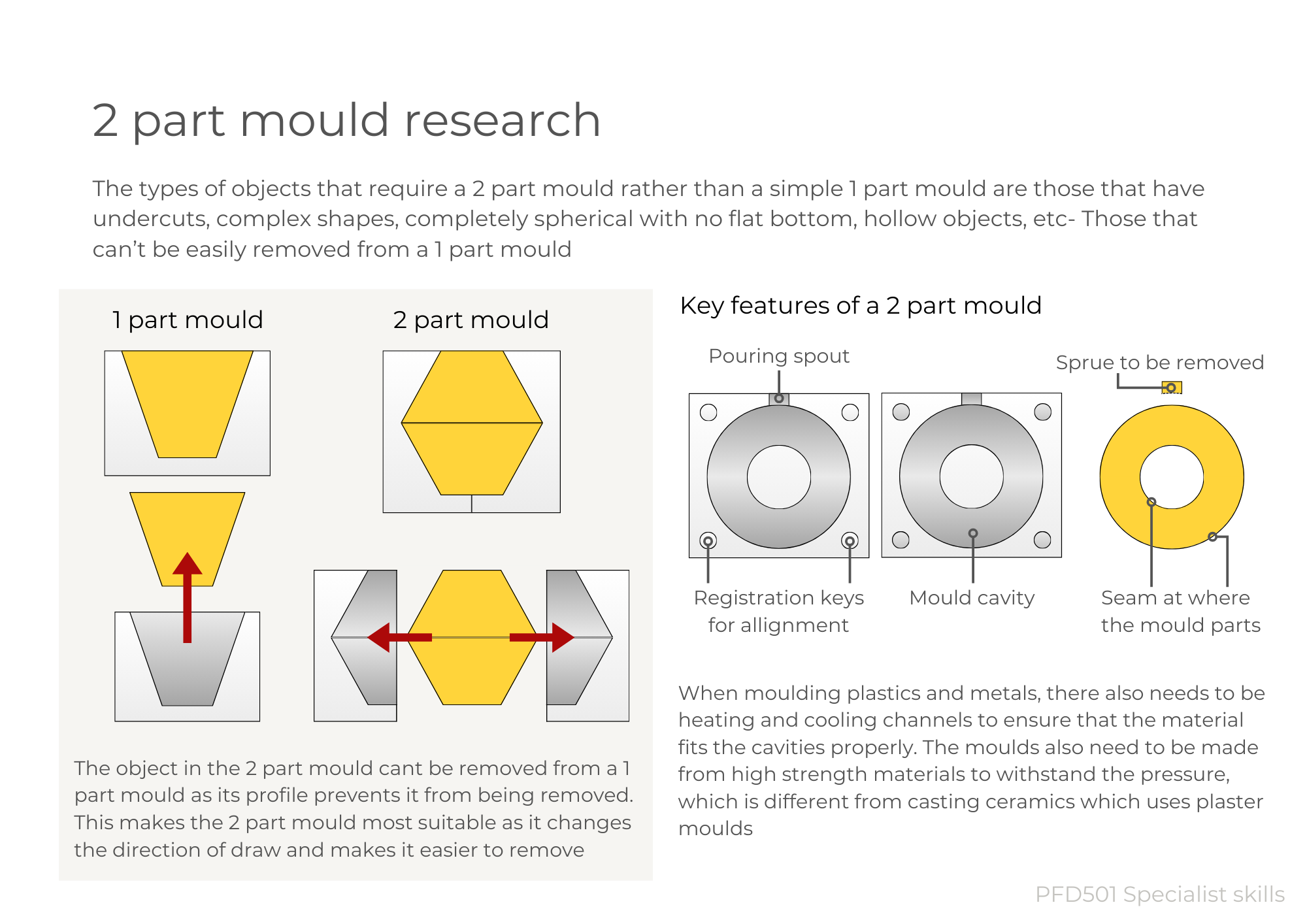 2 part mould research

The types of objects that require a 2 part mould rather than a simple 1 part mould are those that have undercuts, complex shapes, completely spherical with no flat bottom, hollow objects, etc- Those that can't be easily removed from a 1 part mould

1 part mould

2 part mould

The object in the 2 part mould cant be removed from a 1 part mould as its profile prevents it from being removed. This makes the 2 part mould most suitable as it changes the direction of draw and makes it easier to remove

Key features of a 2 part mould

Pouring spout

Sprue to be removed

Registration keys for allignment

Mould cavity

Seam at where the mould parts

When moulding plastics and metals, there also needs to be heating and cooling channels to ensure that the material fits the cavities properly. The moulds also need to be made from high strength materials to withstand the pressure, which is different from casting ceramics which uses plaster moulds

PFD501 Specialist skills