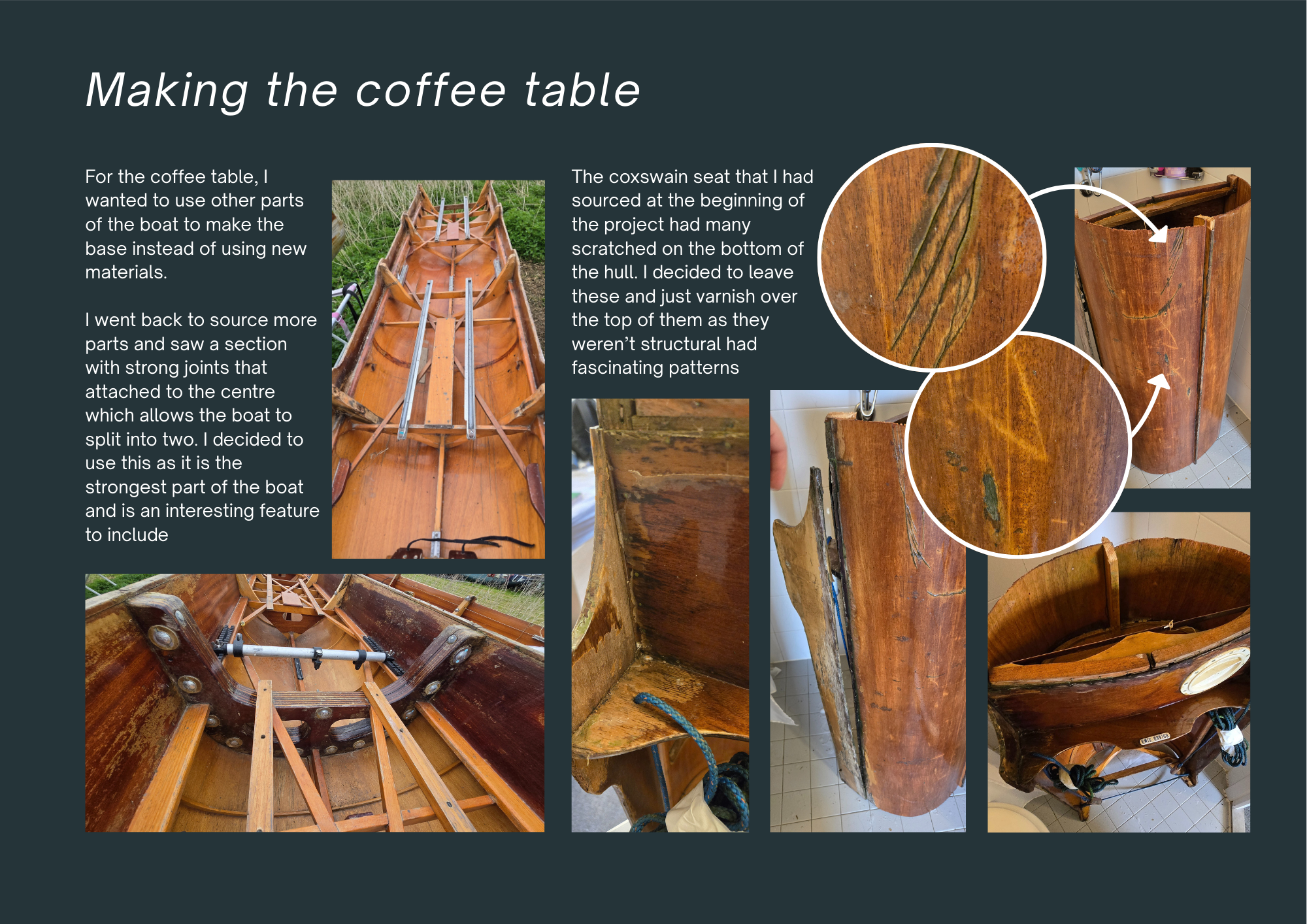 Making the coffee table

For the coffee table, I wanted to use other parts of the boat to make the base instead of using new materials.

I went back to source more parts and saw a section with strong joints that attached to the centre which allows the boat to split into two. I decided to use this as it is the strongest part of the boat and is an interesting feature to include

The coxswain seat that I had sourced at the beginning of the project had many scratched on the bottom of the hull. I decided to leave these and just varnish over the top of them as they weren't structural had fascinating patterns