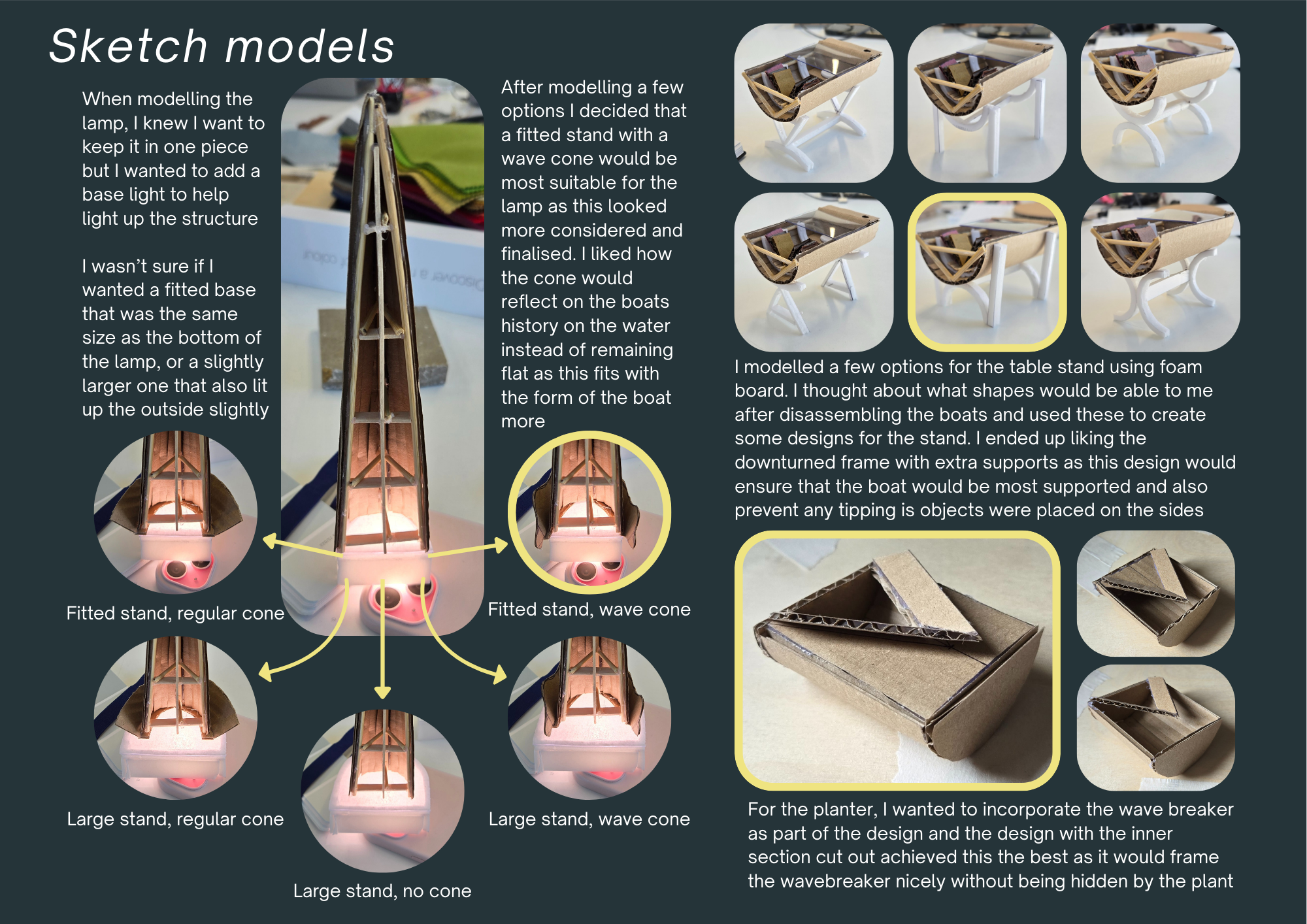 Sketch models

When modelling the lamp, I knew I want to keep it in one piece but I wanted to add a base light to help light up the structure

I wasn't sure if I wanted a fitted base that was the same size as the bottom of the lamp, or a slightly larger one that also lit up the outside slightly

After modelling a few options I decided that a fitted stand with a wave cone would be most suitable for the lamp as this looked more considered and finalised. I liked how the cone would reflect on the boats history on the water instead of remaining flat as this fits with the form of the boat more

Fitted stand, regular cone

Fitted stand, wave cone

Large stand, regular cone

Large stand, no cone

Large stand, wave cone

I modelled a few options for the table stand using foam board. I thought about what shapes would be able to me after disassembling the boats and used these to create some designs for the stand. I ended up liking the downturned frame with extra supports as this design would ensure that the boat would be most supported and also prevent any tipping is objects were placed on the sides

For the planter, I wanted to incorporate the wave breaker as part of the design and the design with the inner section cut out achieved this the best as it would frame the wavebreaker nicely without being hidden by the plant