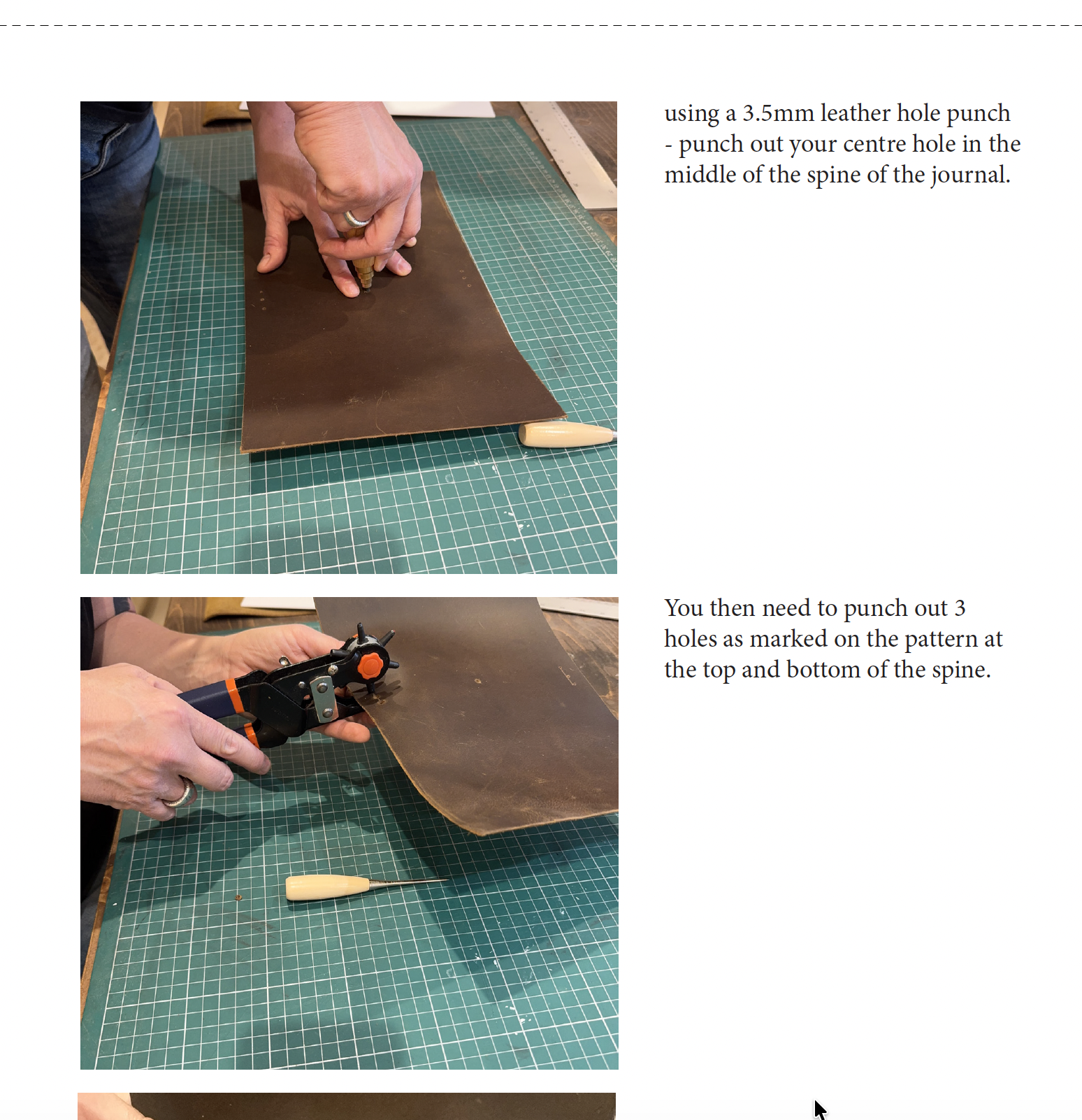 using a 3.5mm leather hole punch - punch out your centre hole in the middle of the spine of the journal.

You then need to punch out 3 holes as marked on the pattern at the top and bottom of the spine.