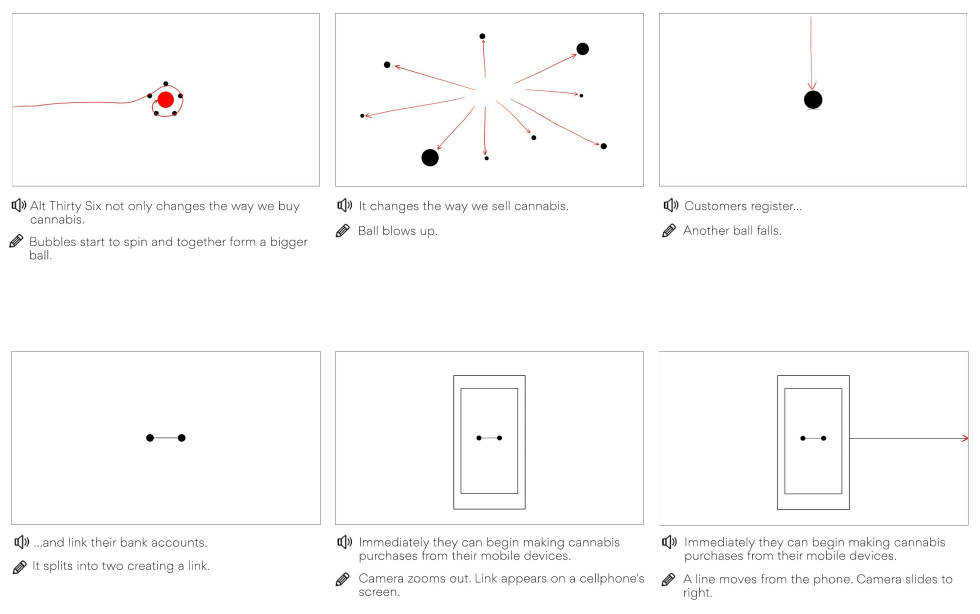 Alt Thirty Six not only changes the way we buy cannabis.

Bubbles start to spin and together form a bigger ball.

It changes the way we sell cannabis.

Ball blows up.

Customers register...

Another ball falls.

...and link their bank accounts.

It splits into two creating a link.

Immediately they can begin making cannabis purchases from their mobile devices.

Camera zooms out. Link appears on a cellphone's screen.

Immediately they can begin making cannabis purchases from their mobile devices.

A line moves from the phone. Camera slides to right.