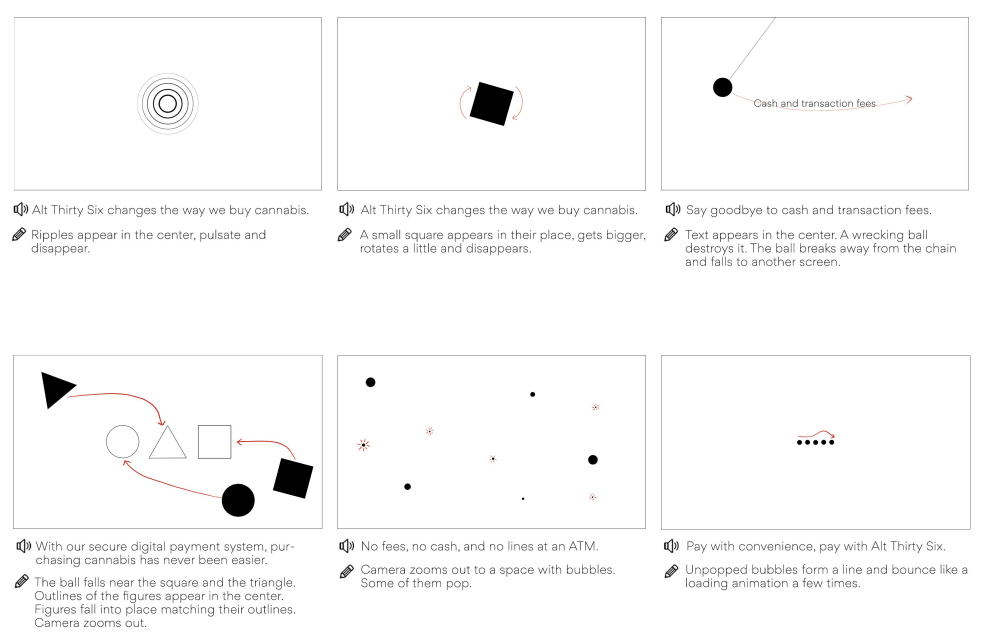 Alt Thirty Six changes the way we buy cannabis.

Ripples appear in the center, pulsate and disappear.

Alt Thirty Six changes the way we buy cannabis.

A small square appears in their place, gets bigger, rotates a little and disappears.

Cash and transaction fees

Say goodbye to cash and transaction fees.

Text appears in the center. A wrecking ball destroys it. The ball breaks away from the chain and falls to another screen.

With our secure digital payment system, purchasing cannabis has never been easier.

The ball falls near the square and the triangle. Outlines of the figures appear in the center. Figures fall into place matching their outlines. Camera zooms out.

No fees, no cash, and no lines at an ATM.

Camera zooms out to a space with bubbles. Some of them pop.

Pay with convenience, pay with Alt Thirty Six.

Unpopped bubbles form a line and bounce like a loading animation a few times.