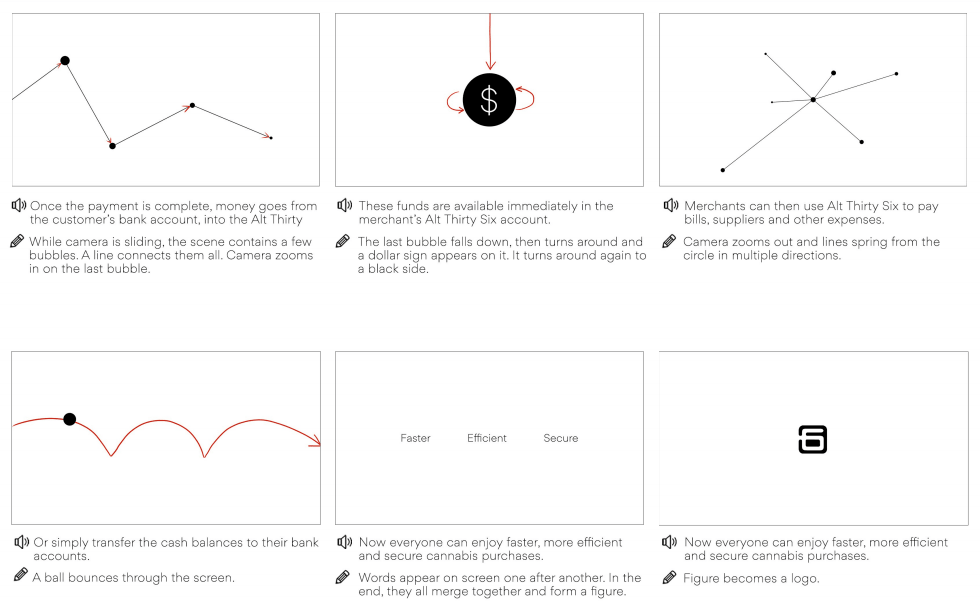 Once the payment is complete, money goes from the customer's bank account, into the Alt Thirty

While camera is sliding, the scene contains a few bubbles. A line connects them all. Camera zooms in on the last bubble.

$

These funds are available immediately in the merchant's Alt Thirty Six account.

The last bubble falls down, then turns around and a dollar sign appears on it. It turns around again to a black side.

Merchants can then use Alt Thirty Six to pay bills, suppliers and other expenses.

Camera zooms out and lines spring from the circle in multiple directions.

Or simply transfer the cash balances to their bank accounts.

A ball bounces through the screen.

Faster Efficient Secure

Now everyone can enjoy faster, more efficient and secure cannabis purchases.

Words appear on screen one after another. In the end, they all merge together and form a figure.

Now everyone can enjoy faster, more efficient and secure cannabis purchases.

Figure becomes a logo.