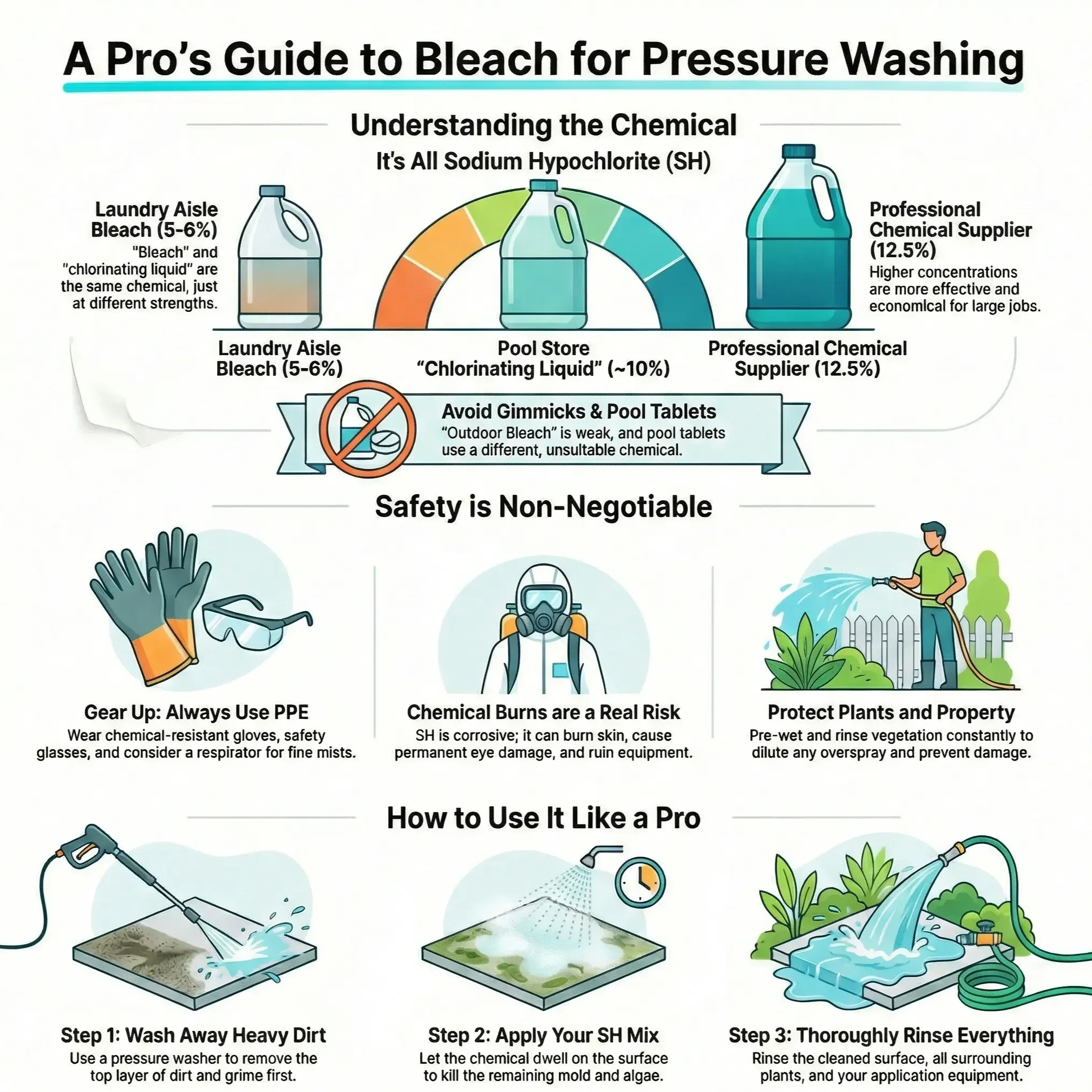 A Pro's Guide to Bleach for Pressure Washing

Understanding the Chemical

It's All Sodium Hypochlorite (SH)

Laundry Aisle Bleach (5-6%)
"Bleach" and "chlorinating liquid" are the same chemical, just at different strengths.

Professional Chemical Supplier (12.5%)
Higher concentrations are more effective and economlcal for large jobs.

Laundry Aisle Bleach (5-6%)

Pool Store "Chlorinating Liquid" (~10%)

Professional Chemical Supplier (12.5%)

Avoid Gimmicks & Pool Tablets
"Outdoor Bleach" is weak, and pool tablets use a different, unsultable chemical.

Safety is Non-Negotiable

Gear Up: Always Use PPE
Wear chemical-resistant gloves, safety glasses, and consider a respirator for fine mists.

Chemical Burns are a Real Risk
SH is corrosive; it can burn skin, cause permanent eye damage, and ruin equipment.

Protect Plants and Property
Pre-wet and rinse vegetation constantly to dilute any overspray and prevent damage.

How to Use It Like a Pro

Step 1: Wash Away Heavy Dirt
Use a pressure washer to remove the top layer of dirt and grime first.

Step 2: Apply Your SH Mix
Let the chemical dwell on the surface to kill the remaining mold and algae.

Step 3: Thoroughly Rinse Everything
Rinse the cleaned surface, all surrounding plants, and your application equipment.