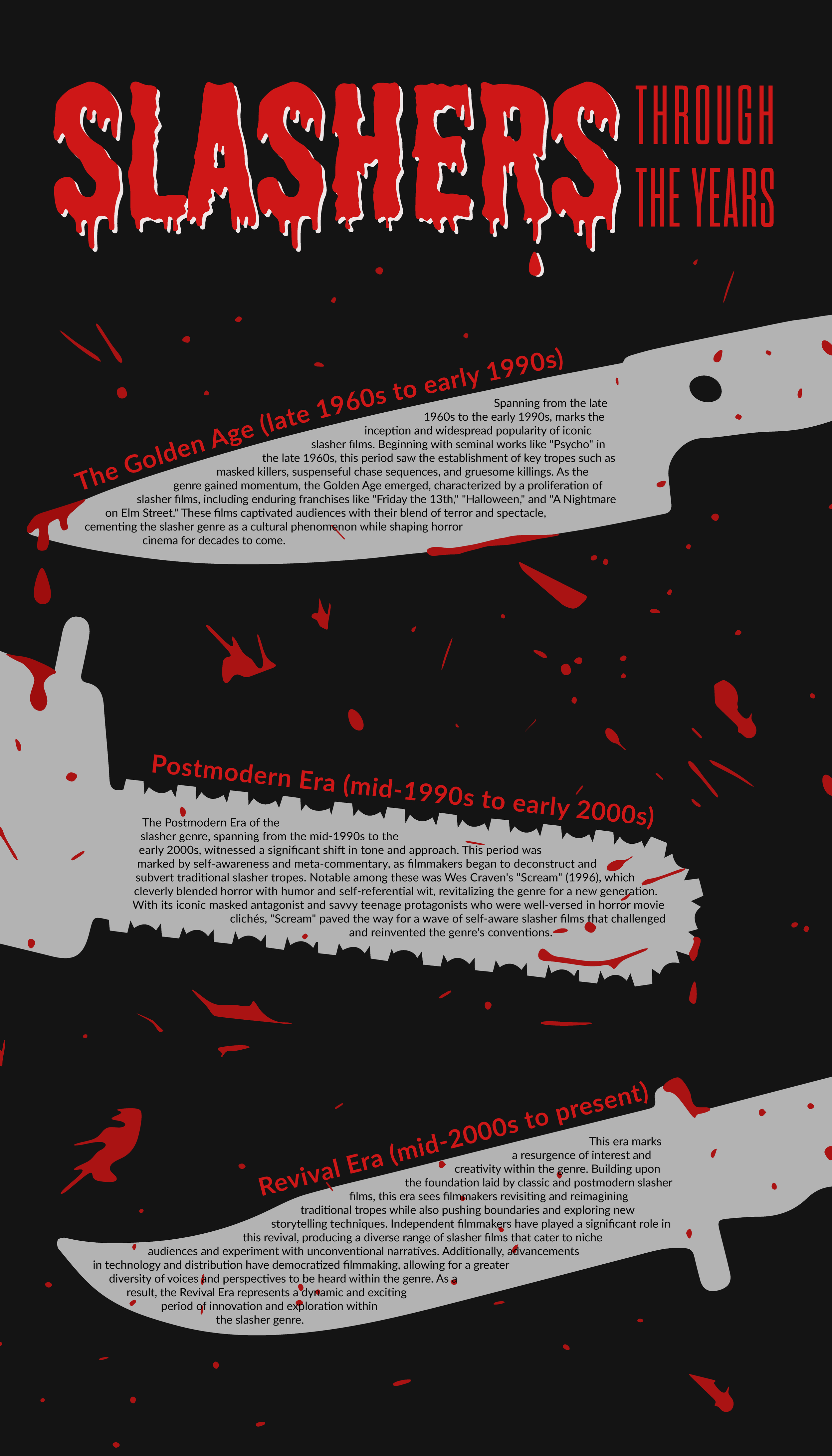 SLASHERS THROUGH THE YEARS

The Golden Age (late 1960s to early 1990s)

Spanning from the late 1960s to the early 1990s, marks the inception and widespread popularity of iconic slasher films. Beginning with seminal works like "Psycho" in the late 1960s, this period saw the establishment of key tropes such as masked killers, suspenseful chase sequences, and gruesome killings. As the genre gained momentum, the Golden Age emerged, characterized by a proliferation of slasher films, including enduring franchises like "Friday the 13th," "Halloween," and "A Nightmare on Elm Street." These films captivated audiences with their blend of terror and spectacle, cementing the slasher genre as a cultural phenomenon while shaping horror cinema for decades to come.

Postmodern Era (mid-1990s to early 2000s)

The Postmodern Era of the slasher genre, spanning from the mid-1990s to the early 2000s, witnessed a significant shift in tone and approach. This period was marked by self-awareness and meta-commentary, as filmmakers began to deconstruct and subvert traditional slasher tropes. Notable among these was Wes Craven's "Scream" (1996), which cleverly blended horror with humor and self-referential wit, revitalizing the genre for a new generation. With its iconic masked antagonist and savvy teenage protagonists who were well-versed in horror movie clichés, "Scream" paved the way for a wave of self-aware slasher films that challenged and reinvented the genre's conventions.

Revival Era (mid-2000s to present)

This era marks a resurgence of interest and creativity within the genre. Building upon the foundation laid by classic and postmodern slasher films, this era sees filmmakers revisiting and reimagining traditional tropes while also pushing boundaries and exploring new storytelling techniques. Independent filmmakers have played a significant role in this revival, producing a diverse range of slasher films that cater to niche audiences and experiment with unconventional narratives. Additionally, advancements in technology and distribution have democratized filmmaking, allowing for a greater diversity of voices and perspectives to be heard within the genre. As a result, the Revival Era represents a dynamic and exciting period of innovation and exploration within the slasher genre.