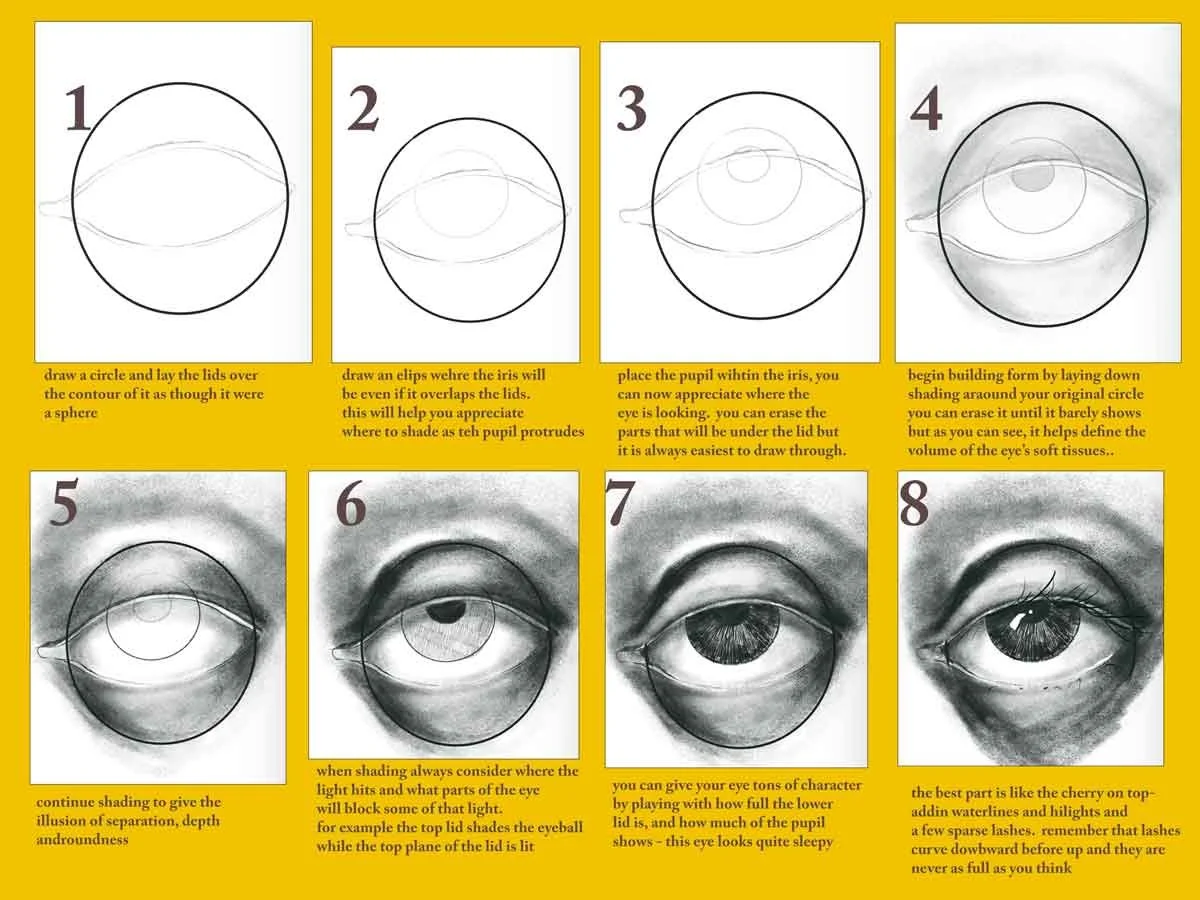 1

draw a circle and lay the lids over the contour of it as though it were a sphere

2

draw an elips wehre the iris will be even if it overlaps the lids. this will help you appreciate where to shade as teh pupil protrudes

3

place the pupil wihtin the iris, you can now appreciate where the eye is looking. you can erase the parts that will be under the lid but it is always easiest to draw through.

4

begin building form by laying down shading araound your original circle you can erase it until it barely shows but as you can see, it helps define the volume of the eye's soft tissues..

5

continue shading to give the illusion of separation, depth androundness

6

when shading always consider where the light hits and what parts of the eye will block some of that light. for example the top lid shades the eyeball while the top plane of the lid is lit

7

you can give your eye tons of character by playing with how full the lower lid is, and how much of the pupil shows - this eye looks quite sleepy

8

the best part is like the cherry on top- addin waterlines and hilights and a few sparse lashes. remember that lashes curve dowbward before up and they are never as full as you think