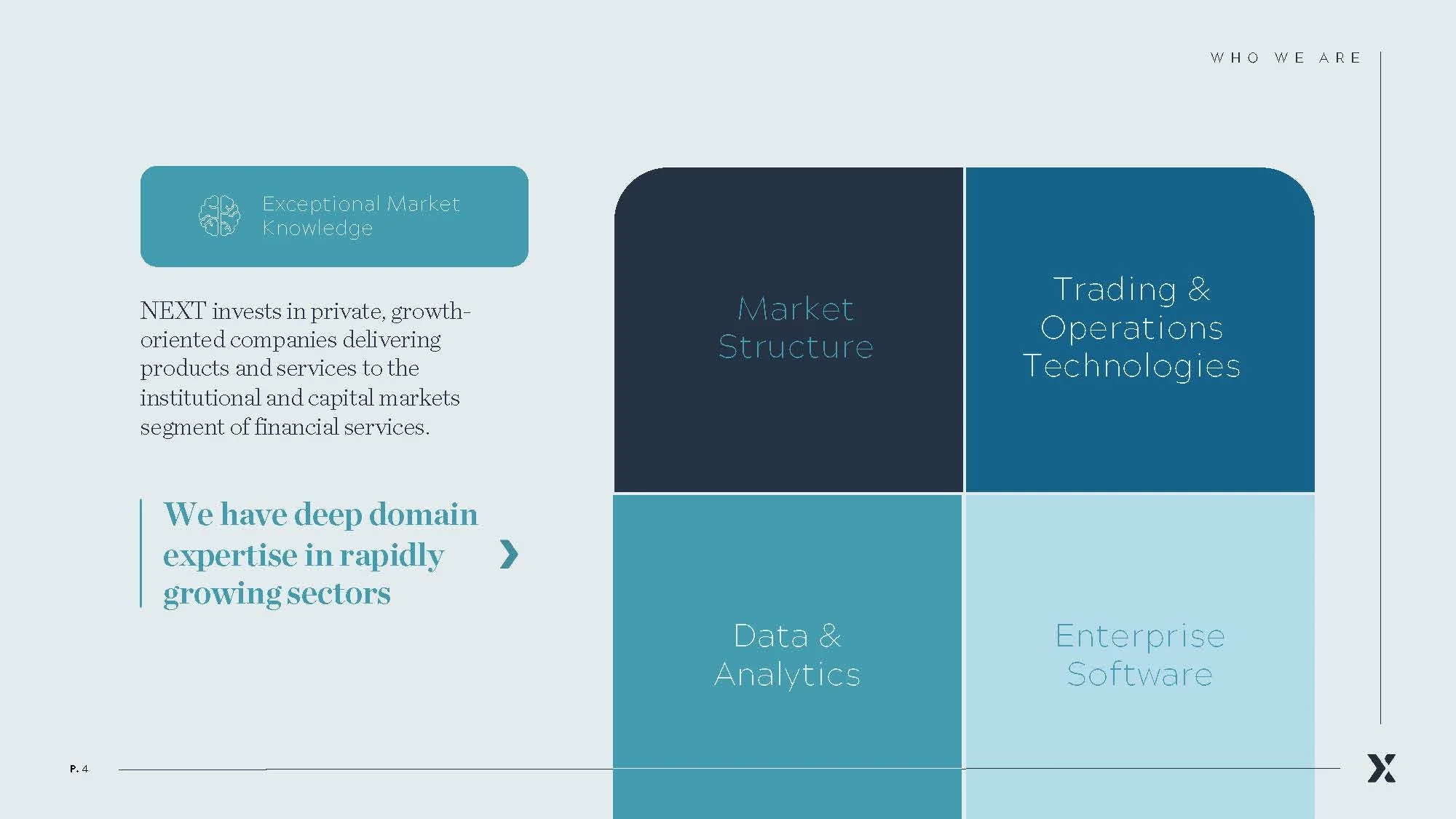 WHO WE ARE

Exceptional Market Knowledge

NEXT invests in private, growth-oriented companies delivering products and services to the institutional and capital markets segment of financial services.

We have deep domain expertise in rapidly growing sectors

Market Structure

Trading & Operations Technologies

Data & Analytics

Enterprise Software

P. 4