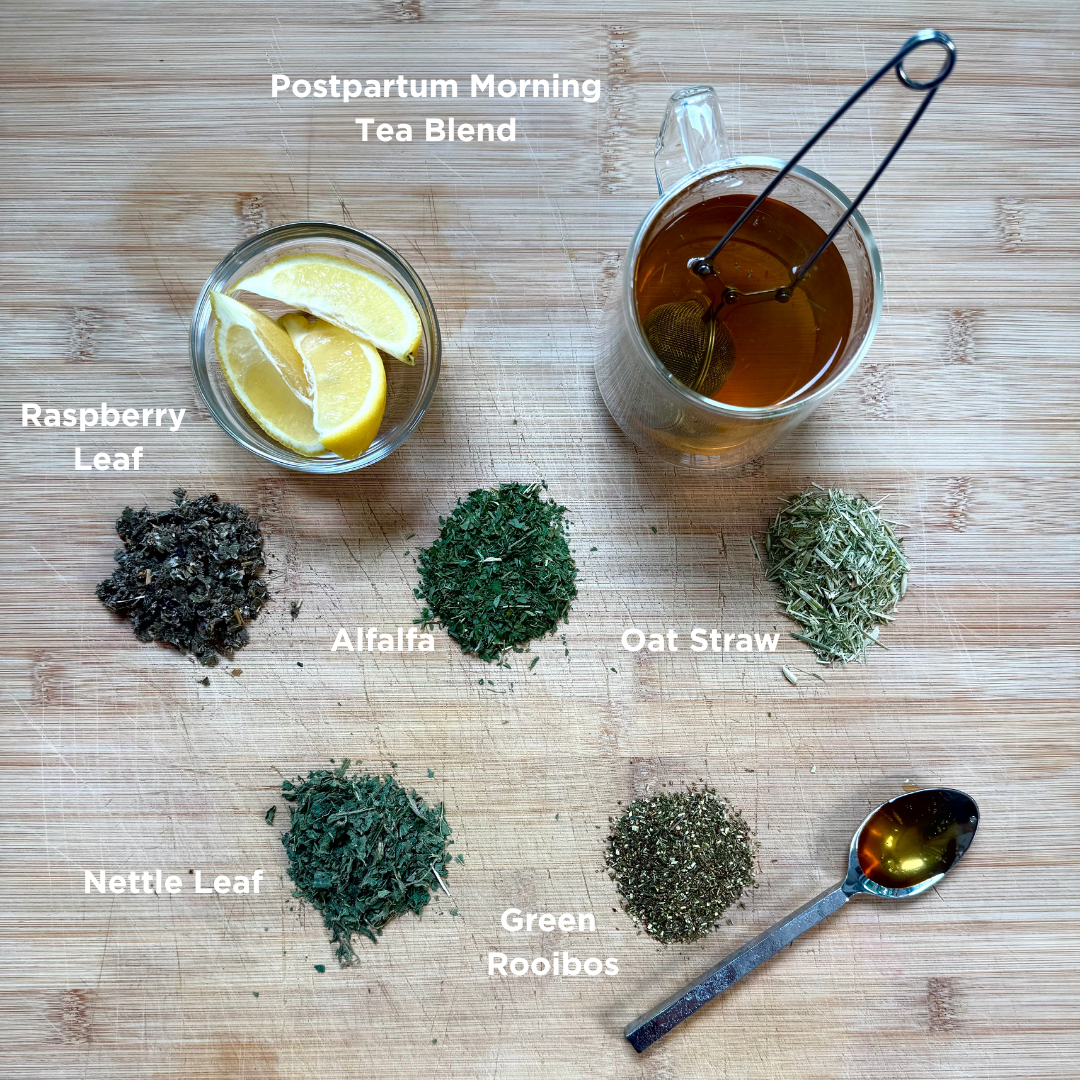 Postpartum Morning Tea Blend

Raspberry Leaf

Alfalfa

Oat Straw

Nettle Leaf

Green Rooibos