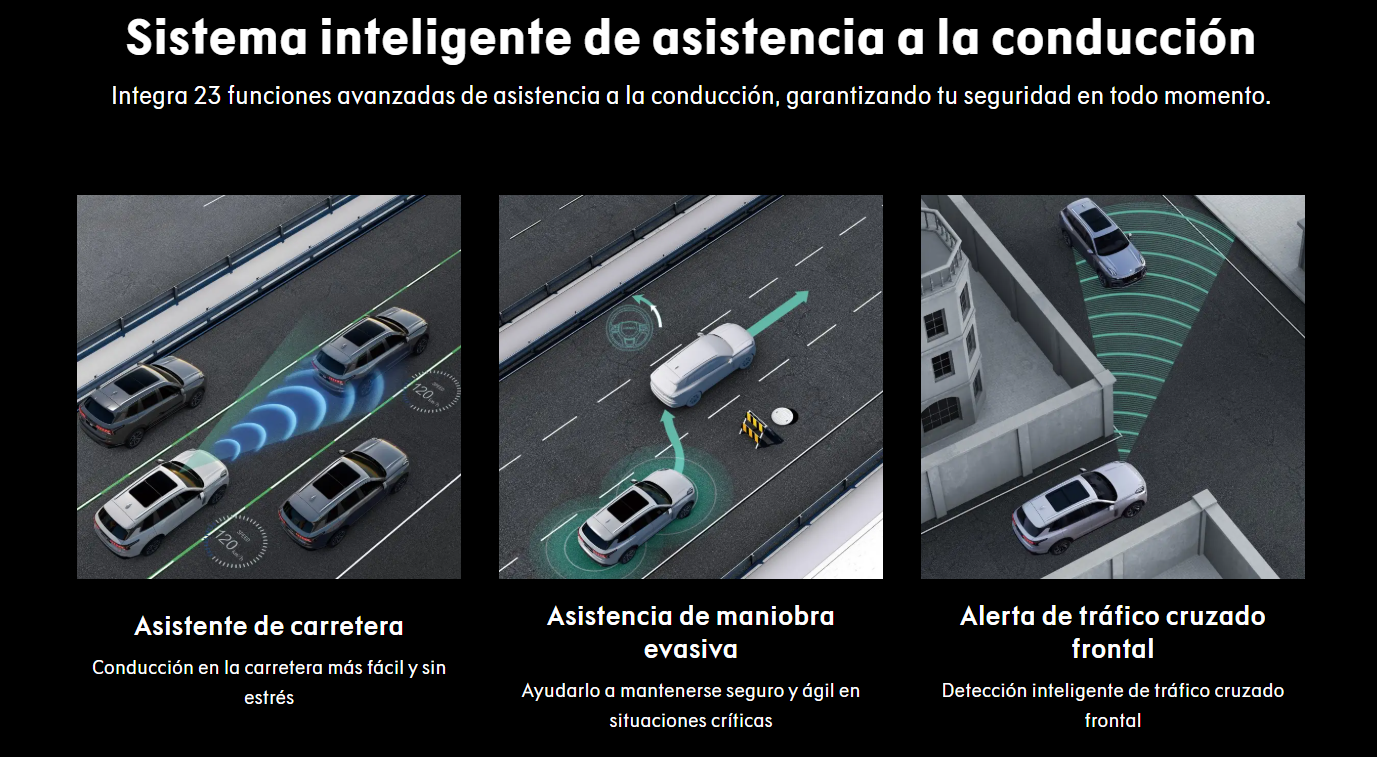 Sistema inteligente de asistencia a la conducción

Integra 23 funciones avanzadas de asistencia a la conducción, garantizando tu seguridad en todo momento.

120

120

Asistente de carretera

Conducción en la carretera más fácil y sin estrés

Asistencia de maniobra evasiva

Ayudarlo a mantenerse seguro y ágil en situaciones críticas

Alerta de tráfico cruzado frontal

Detección inteligente de tráfico cruzado frontal