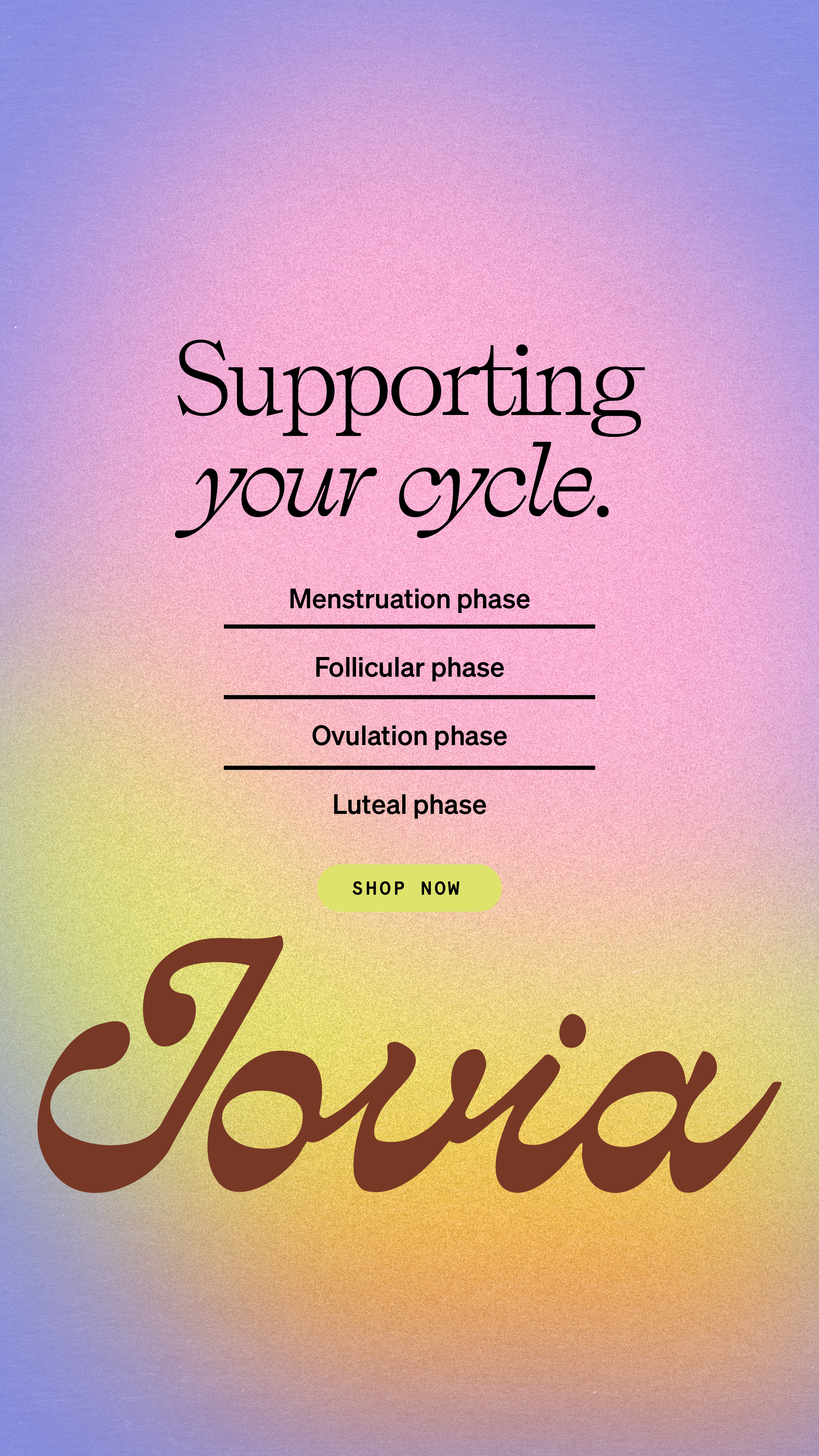 Supporting
your cycle.

Menstruation phase

Follicular phase

Ovulation phase

Luteal phase

SHOP NOW

Jovia