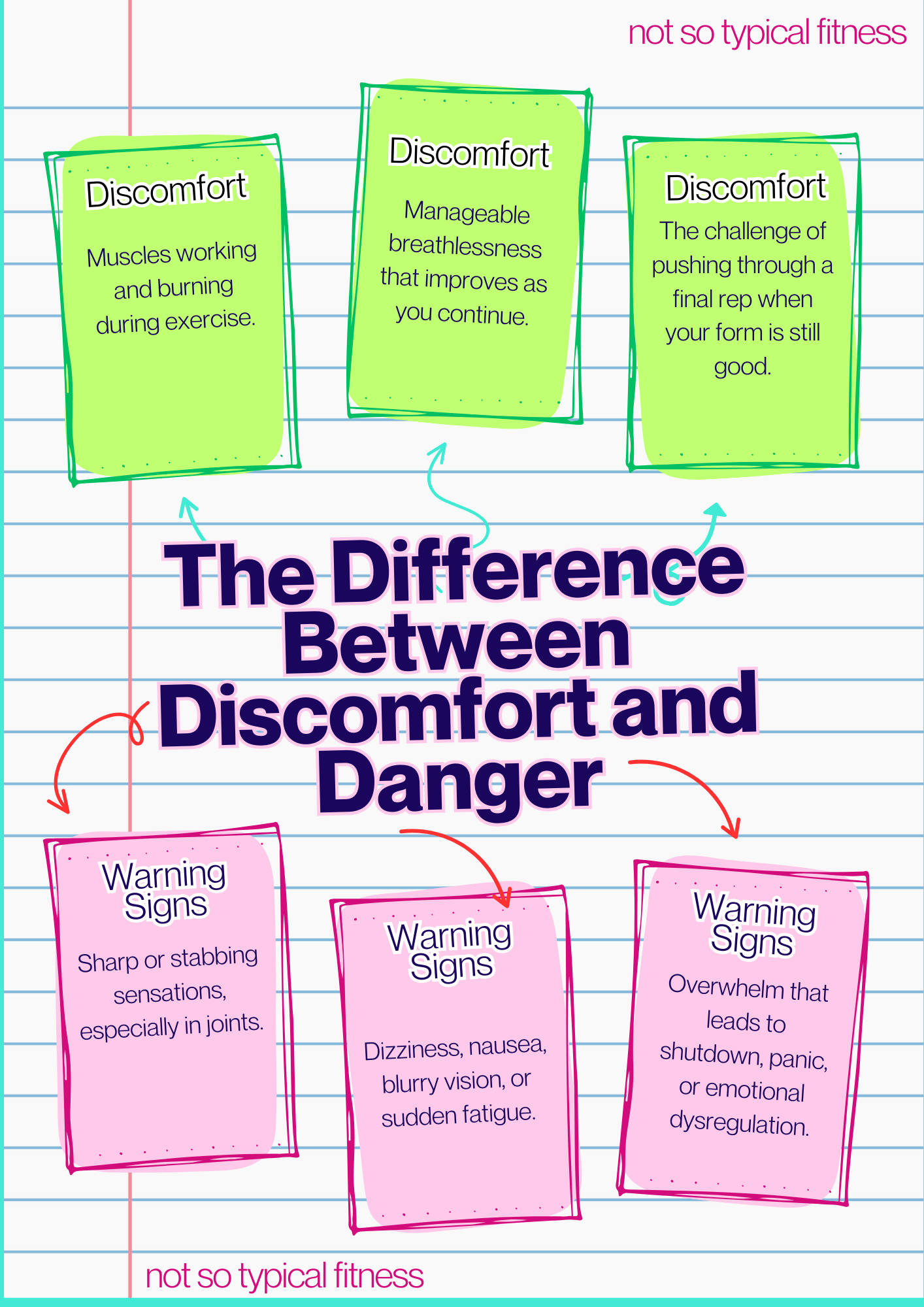 not so typical fitness

Discomfort

Muscles working and burning during exercise.

Discomfort

Manageable breathlessness that improves as you continue.

Discomfort

The challenge of pushing through a final rep when your form is still good.

The Difference Between Discomfort and Danger

Warning Signs

Sharp or stabbing sensations, especially in joints.

Warning Signs

Dizziness, nausea, blurry vision, or sudden fatigue.

Warning Signs

Overwhelm that leads to shutdown, panic, or emotional dysregulation.

not so typical fitness