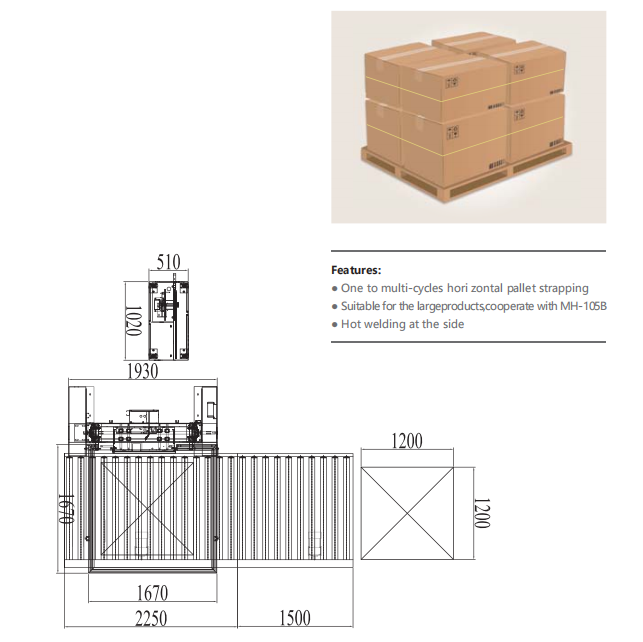 Features:
● One to multi-cycles hori zontal pallet strapping
● Suitable for the largeproducts,cooperate with MH-105B
● Hot welding at the side

510
1020
1930
1670
1670
2250
1500
1200
1200