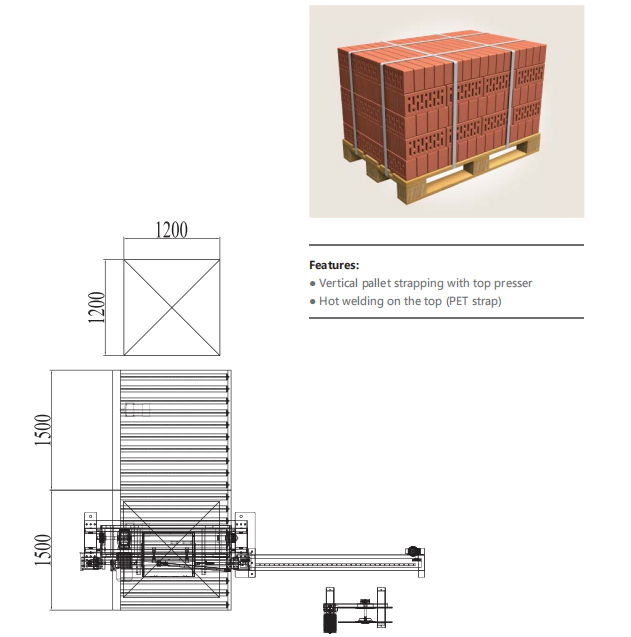 1200

1200

Features:
● Vertical pallet strapping with top presser
● Hot welding on the top (PET strap)

1500

1500