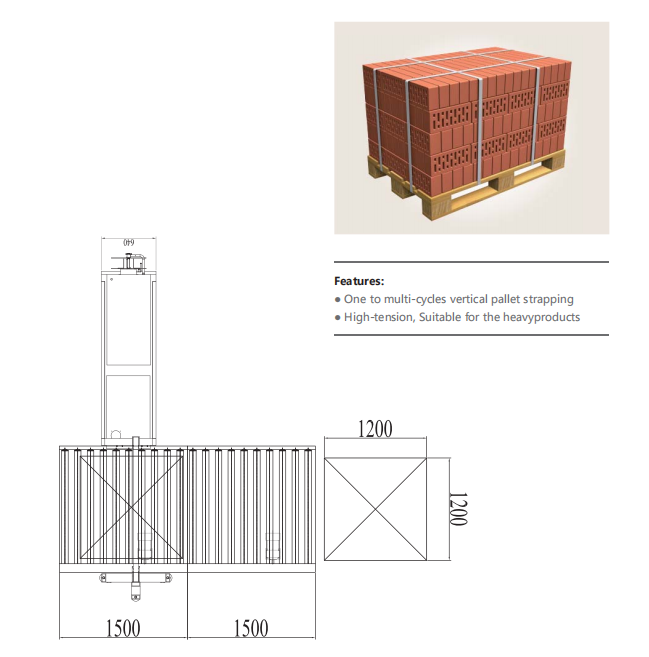 640

Features:
● One to multi-cycles vertical pallet strapping
● High-tension, Suitable for the heavyproducts

1200

1200

1500 1500