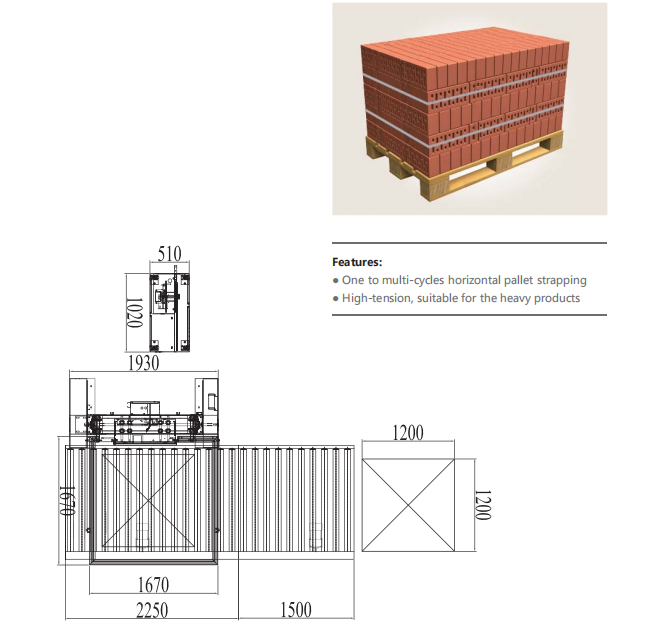 Features:
● One to multi-cycles horizontal pallet strapping
● High-tension, suitable for the heavy products

510
1020
1930
1670
1670
2250
1500
1200
1200