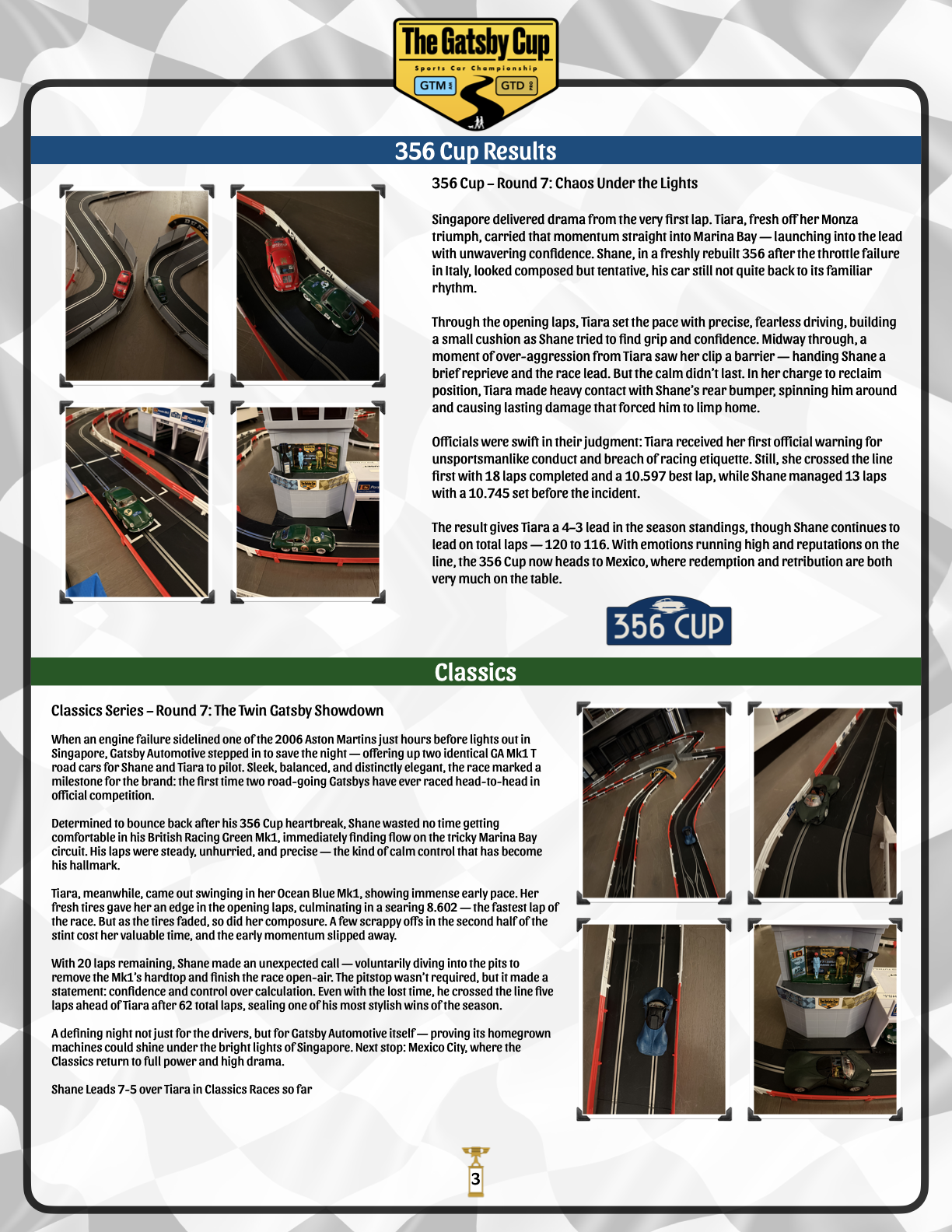 The Gatsby Cup
Sports Car Championship
GTM GTD

356 Cup Results

356 Cup – Round 7: Chaos Under the Lights

Singapore delivered drama from the very first lap. Tiara, fresh off her Monza triumph, carried that momentum straight into Marina Bay — launching into the lead with unwavering confidence. Shane, in a freshly rebuilt 356 after the throttle failure in Italy, looked composed but tentative, his car still not quite back to its familiar rhythm.

Through the opening laps, Tiara set the pace with precise, fearless driving, building a small cushion as Shane tried to find grip and confidence. Midway through, a moment of over-aggression from Tiara saw her clip a barrier — handing Shane a brief reprieve and the race lead. But the calm didn't last. In her charge to reclaim position, Tiara made heavy contact with Shane's rear bumper, spinning him around and causing lasting damage that forced him to limp home.

Officials were swift in their judgment: Tiara received her first official warning for unsportsmanlike conduct and breach of racing etiquette. Still, she crossed the line first with 18 laps completed and a 10.597 best lap, while Shane managed 13 laps with a 10.745 set before the incident.

The result gives Tiara a 4–3 lead in the season standings, though Shane continues to lead on total laps — 120 to 116. With emotions running high and reputations on the line, the 356 Cup now heads to Mexico, where redemption and retribution are both very much on the table.

356 CUP

Classics

Classics Series – Round 7: The Twin Gatsby Showdown

When an engine failure sidelined one of the 2006 Aston Martins just hours before lights out in Singapore, Gatsby Automotive stepped in to save the night — offering up two identical GA Mk1 T road cars for Shane and Tiara to pilot. Sleek, balanced, and distinctly elegant, the race marked a milestone for the brand: the first time two road-going Gatsbys have ever raced head-to-head in official competition.

Determined to bounce back after his 356 Cup heartbreak, Shane wasted no time getting comfortable in his British Racing Green Mk1, immediately finding flow on the tricky Marina Bay circuit. His laps were steady, unhurried, and precise — the kind of calm control that has become his hallmark.

Tiara, meanwhile, came out swinging in her Ocean Blue Mk1, showing immense early pace. Her fresh tires gave her an edge in the opening laps, culminating in a searing 8.602 — the fastest lap of the race. But as the tires faded, so did her composure. A few scrappy offs in the second half of the stint cost her valuable time, and the early momentum slipped away.

With 20 laps remaining, Shane made an unexpected call — voluntarily diving into the pits to remove the Mk1's hardtop and finish the race open-air. The pitstop wasn't required, but it made a statement: confidence and control over calculation. Even with the lost time, he crossed the line five laps ahead of Tiara after 62 total laps, sealing one of his most stylish wins of the season.

A defining night not just for the drivers, but for Gatsby Automotive itself — proving its homegrown machines could shine under the bright lights of Singapore. Next stop: Mexico City, where the Classics return to full power and high drama.

Shane Leads 7-5 over Tiara in Classics Races so far

3