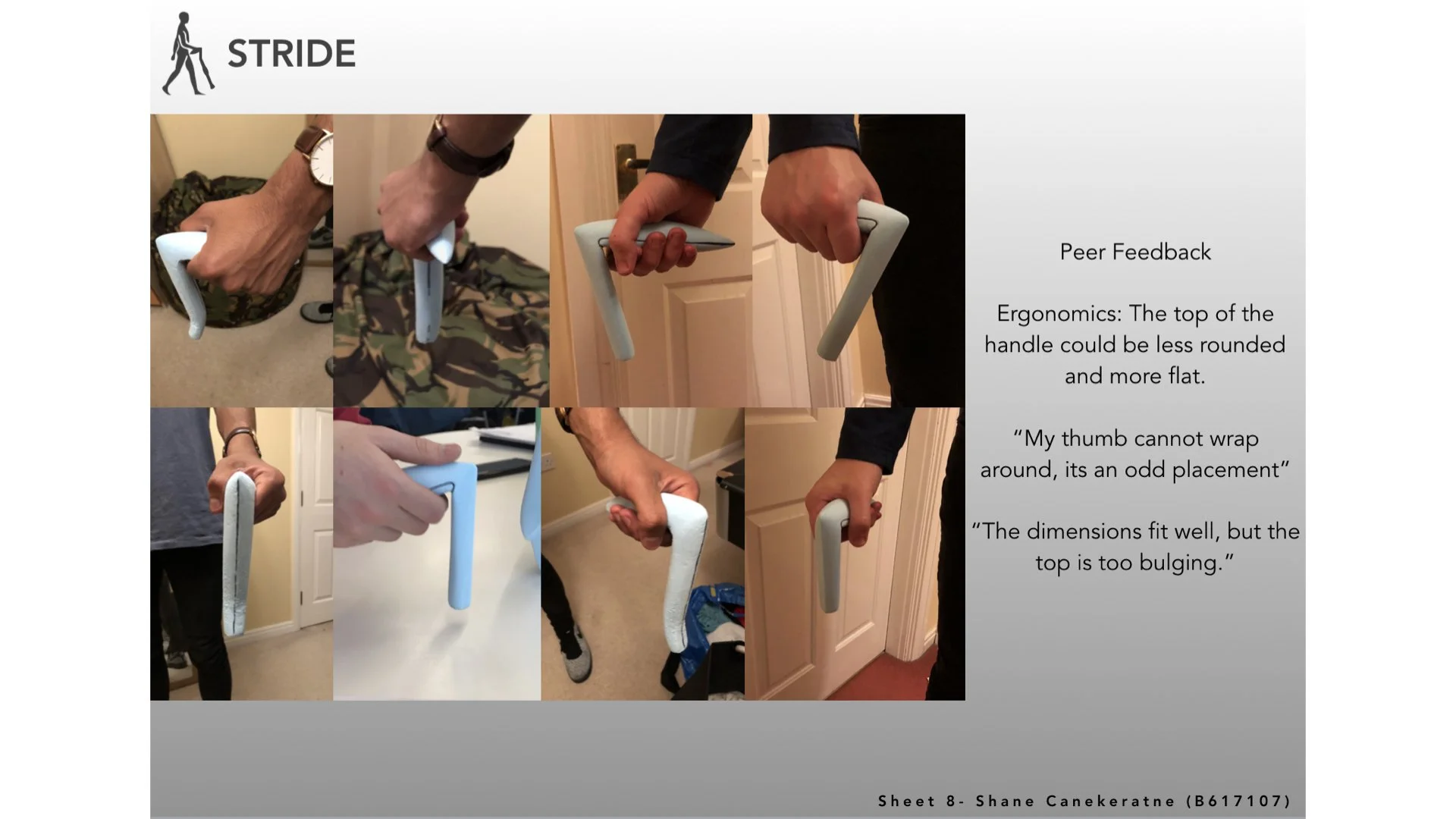 STRIDE

Peer Feedback

Ergonomics: The top of the handle could be less rounded and more flat.

"My thumb cannot wrap around, its an odd placement"

"The dimensions fit well, but the top is too bulging."

Sheet 8- Shane Canekeratne (B617107)