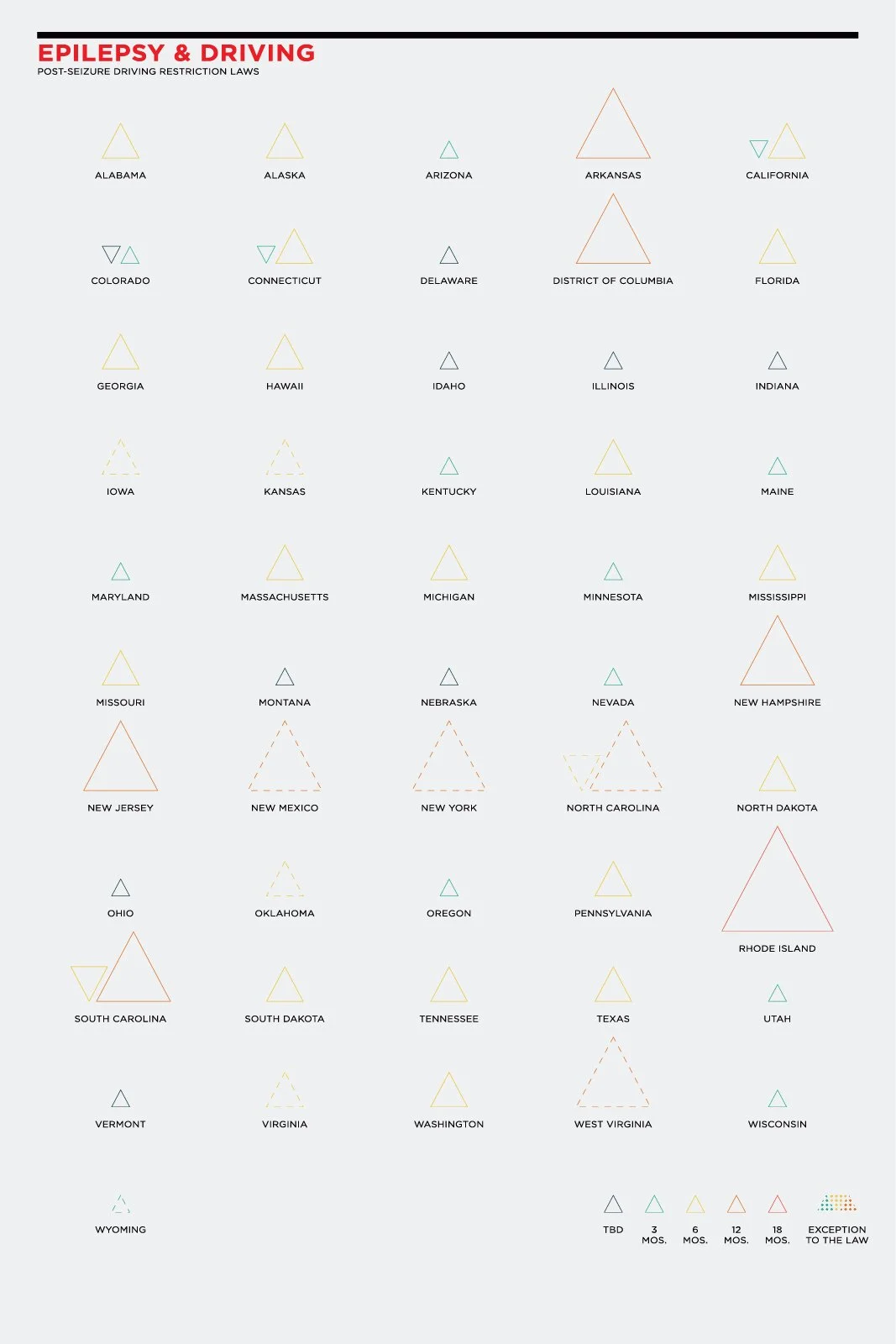 EPILEPSY & DRIVING
POST-SEIZURE DRIVING RESTRICTION LAWS

ALABAMA
ALASKA
ARIZONA
ARKANSAS
CALIFORNIA

COLORADO
CONNECTICUT
DELAWARE
DISTRICT OF COLUMBIA
FLORIDA

GEORGIA
HAWAII
IDAHO
ILLINOIS
INDIANA

IOWA
KANSAS
KENTUCKY
LOUISIANA
MAINE

MARYLAND
MASSACHUSETTS
MICHIGAN
MINNESOTA
MISSISSIPPI

MISSOURI
MONTANA
NEBRASKA
NEVADA
NEW HAMPSHIRE

NEW JERSEY
NEW MEXICO
NEW YORK
NORTH CAROLINA
NORTH DAKOTA

OHIO
OKLAHOMA
OREGON
PENNSYLVANIA
RHODE ISLAND

SOUTH CAROLINA
SOUTH DAKOTA
TENNESSEE
TEXAS
UTAH

VERMONT
VIRGINIA
WASHINGTON
WEST VIRGINIA
WISCONSIN

WYOMING

TBD
3 MOS.
6 MOS.
12 MOS.
18 MOS.
EXCEPTION TO THE LAW