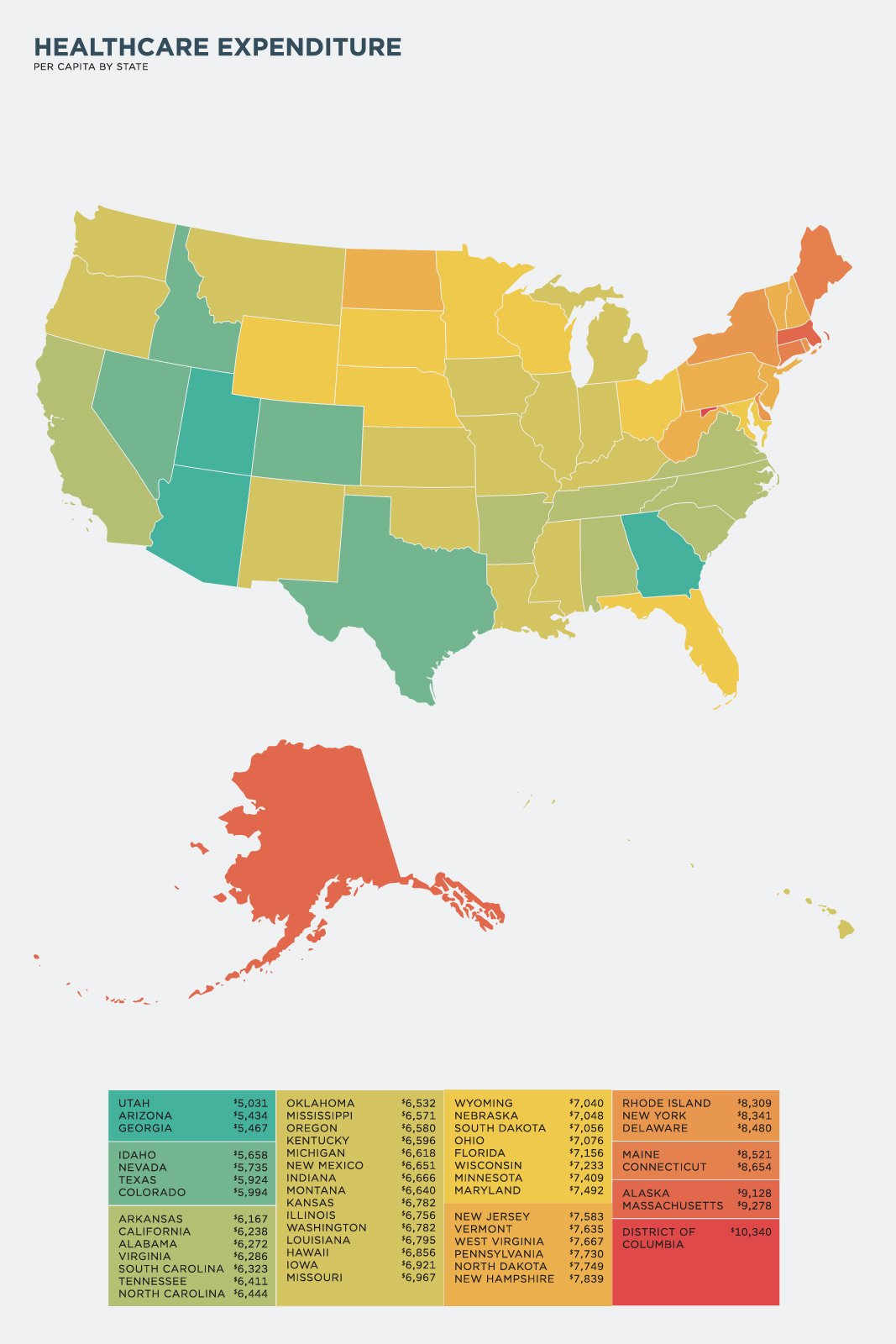 HEALTHCARE EXPENDITURE
PER CAPITA BY STATE

UTAH $5,031
ARIZONA $5,434
GEORGIA $5,467

IDAHO $5,658
NEVADA $5,735
TEXAS $5,924
COLORADO $5,994

ARKANSAS $6,167
CALIFORNIA $6,238
ALABAMA $6,272
VIRGINIA $6,286
SOUTH CAROLINA $6,323
TENNESSEE $6,411
NORTH CAROLINA $6,444

OKLAHOMA $6,532
MISSISSIPPI $6,571
OREGON $6,580
KENTUCKY $6,596
MICHIGAN $6,618
NEW MEXICO $6,651
INDIANA $6,666
MONTANA $6,640
KANSAS $6,782
ILLINOIS $6,756
WASHINGTON $6,782
LOUISIANA $6,795
HAWAII $6,856
IOWA $6,921
MISSOURI $6,967

WYOMING $7,040
NEBRASKA $7,048
SOUTH DAKOTA $7,056
OHIO $7,076
FLORIDA $7,156
WISCONSIN $7,233
MINNESOTA $7,409
MARYLAND $7,492

NEW JERSEY $7,583
VERMONT $7,635
WEST VIRGINIA $7,667
PENNSYLVANIA $7,730
NORTH DAKOTA $7,749
NEW HAMPSHIRE $7,839

RHODE ISLAND $8,309
NEW YORK $8,341
DELAWARE $8,480

MAINE $8,521
CONNECTICUT $8,654

ALASKA $9,128
MASSACHUSETTS $9,278

DISTRICT OF COLUMBIA $10,340