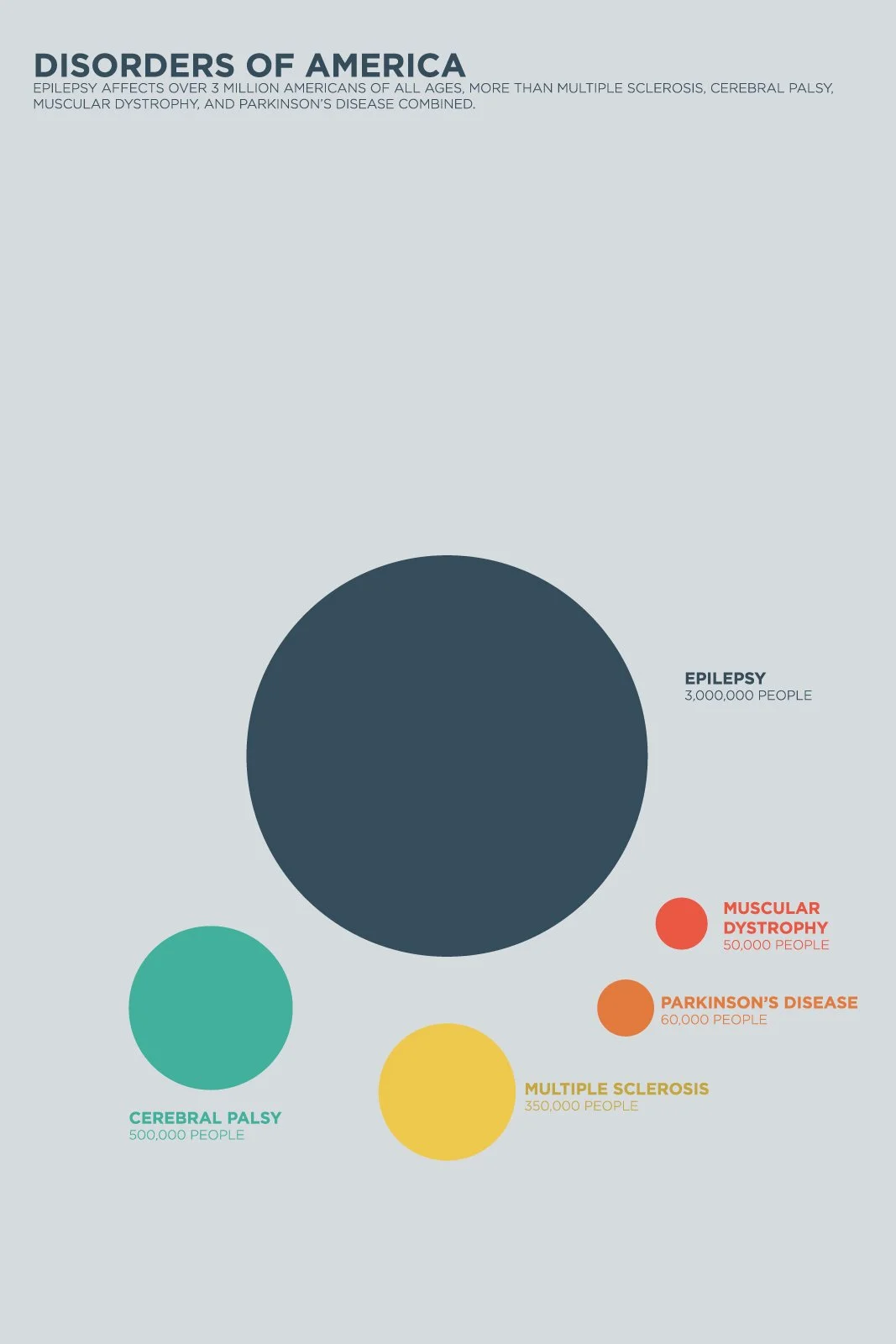 DISORDERS OF AMERICA
EPILEPSY AFFECTS OVER 3 MILLION AMERICANS OF ALL AGES, MORE THAN MULTIPLE SCLEROSIS, CEREBRAL PALSY, MUSCULAR DYSTROPHY, AND PARKINSON'S DISEASE COMBINED.

EPILEPSY
3,000,000 PEOPLE

MUSCULAR DYSTROPHY
50,000 PEOPLE

PARKINSON'S DISEASE
60,000 PEOPLE

MULTIPLE SCLEROSIS
350,000 PEOPLE

CEREBRAL PALSY
500,000 PEOPLE