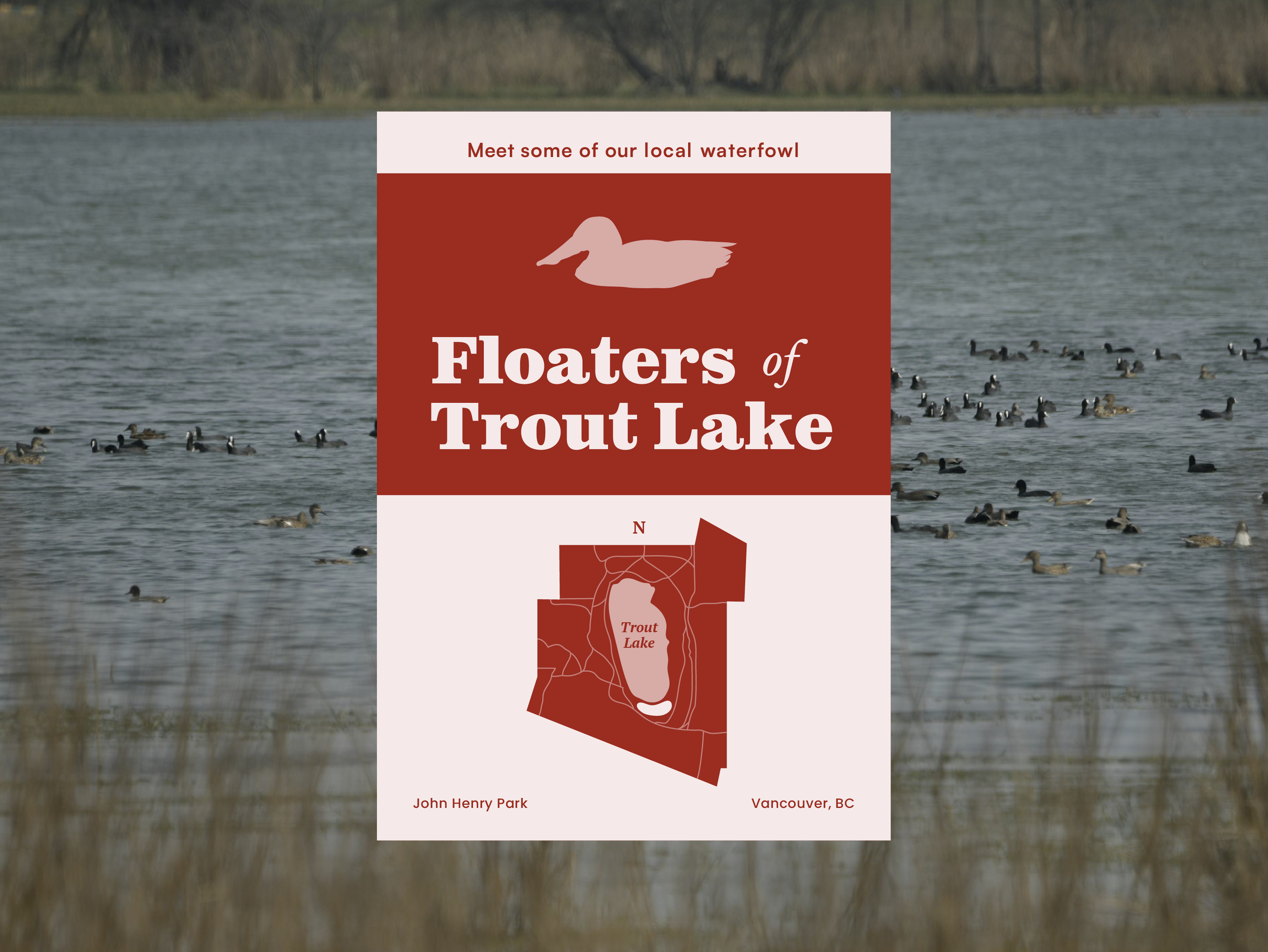 Meet some of our local waterfowl

Floaters of Trout Lake

N

Trout Lake

John Henry Park

Vancouver, BC