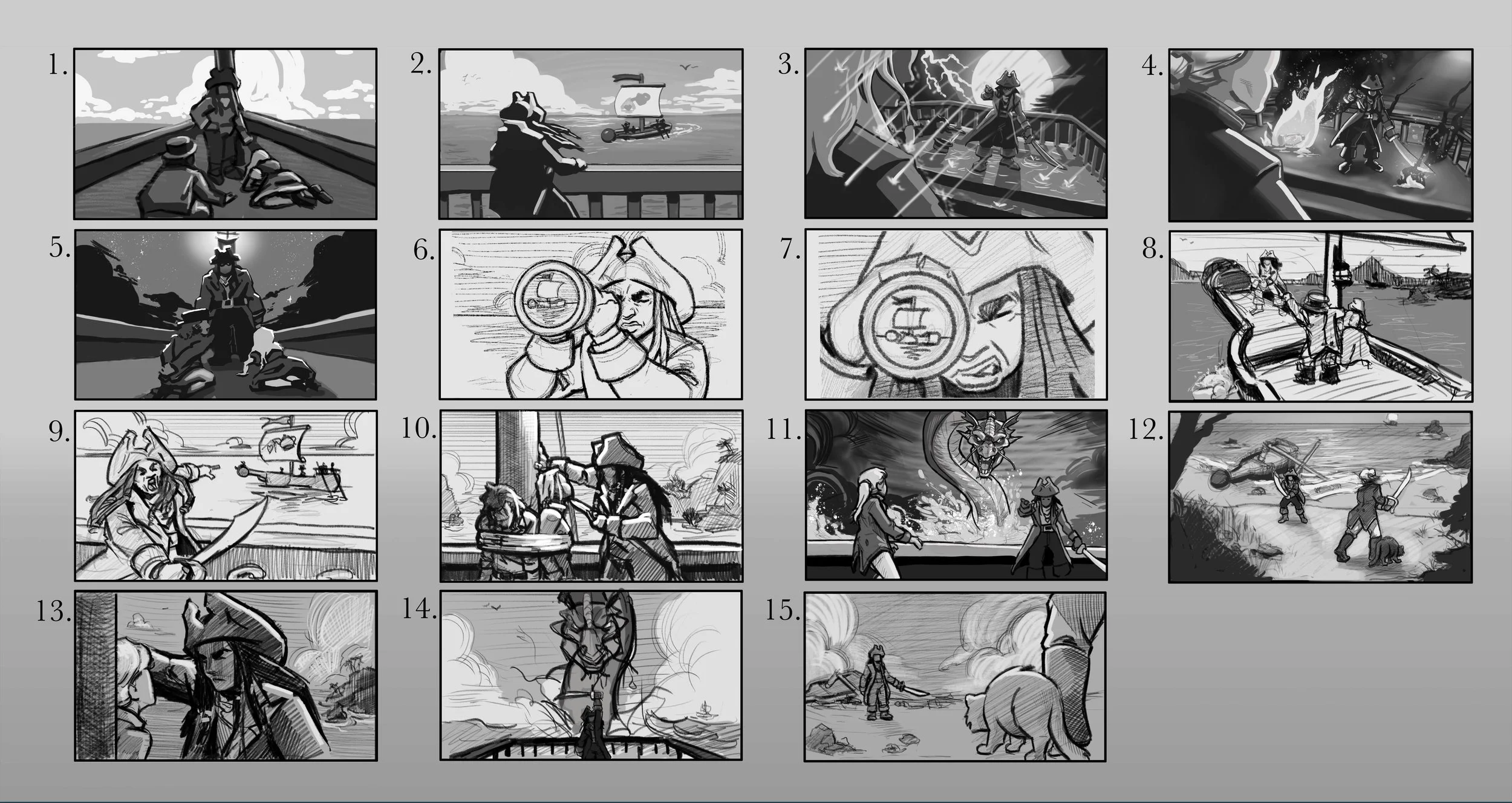 1.

2.

3.

4.

5.

6.

7.

8.

9.

10.

11.

12.

13.

14.

15.