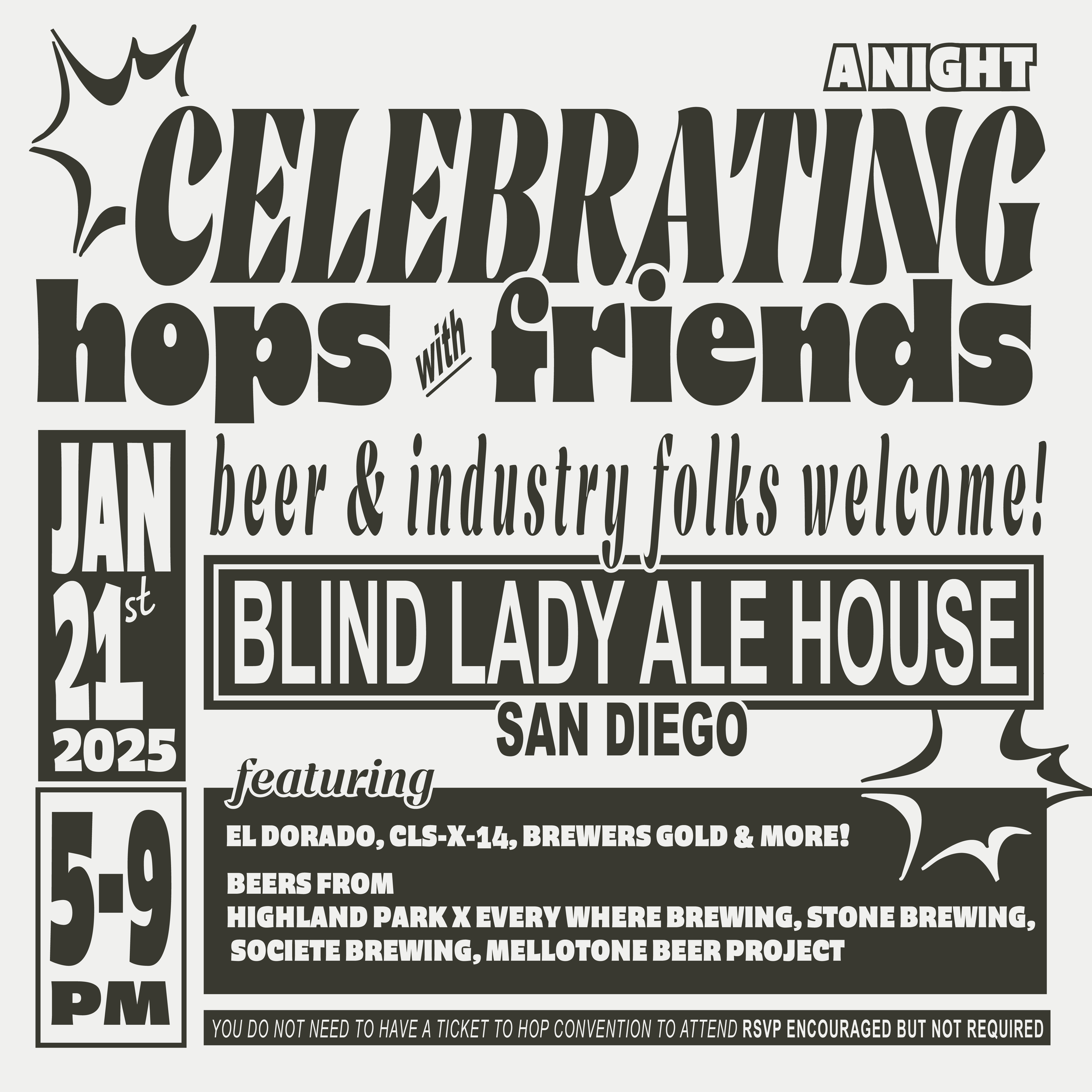 A NIGHT

CELEBRATING

hops with friends

JAN 21st 2025

beer & industry folks welcome!

BLIND LADY ALE HOUSE

SAN DIEGO

5-9 PM

featuring

EL DORADO, CLS-X-14, BREWERS GOLD & MORE!

BEERS FROM
HIGHLAND PARK X EVERY WHERE BREWING, STONE BREWING, SOCIETE BREWING, MELLOTONE BEER PROJECT

YOU DO NOT NEED TO HAVE A TICKET TO HOP CONVENTION TO ATTEND RSVP ENCOURAGED BUT NOT REQUIRED