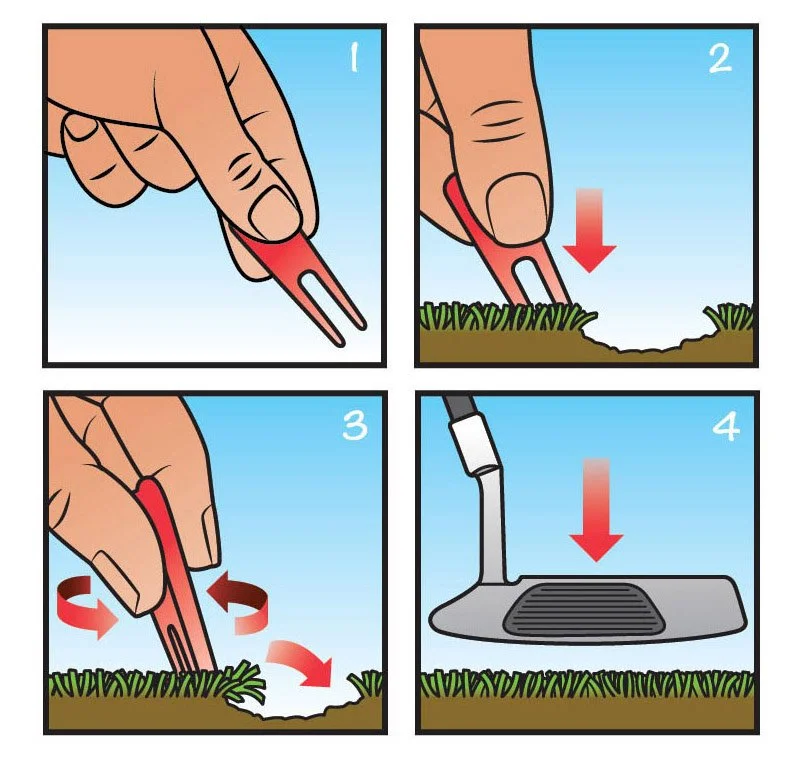 1

2

3

4