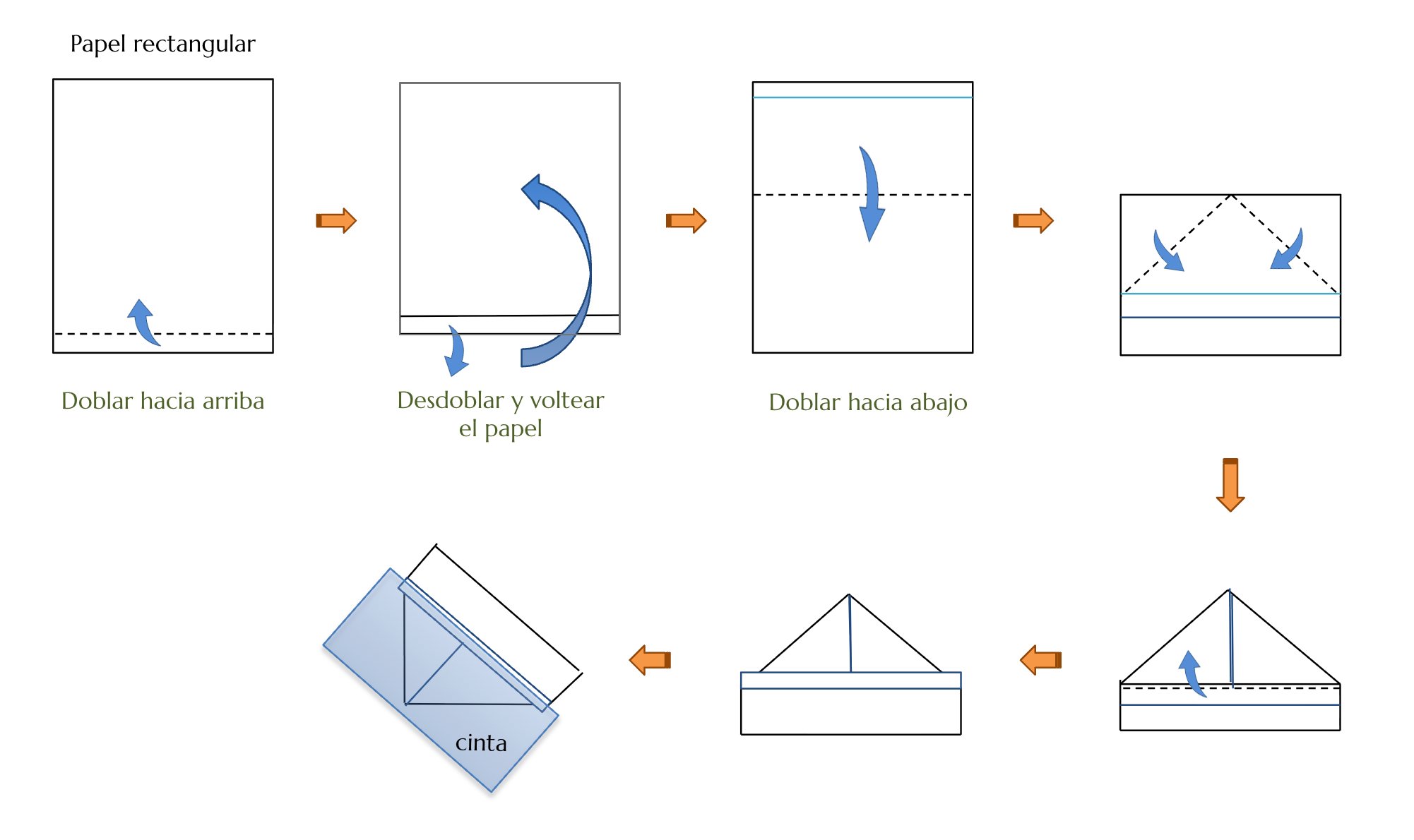 Papel rectangular

Doblar hacia arriba

Desdoblar y voltear el papel

Doblar hacia abajo

cinta