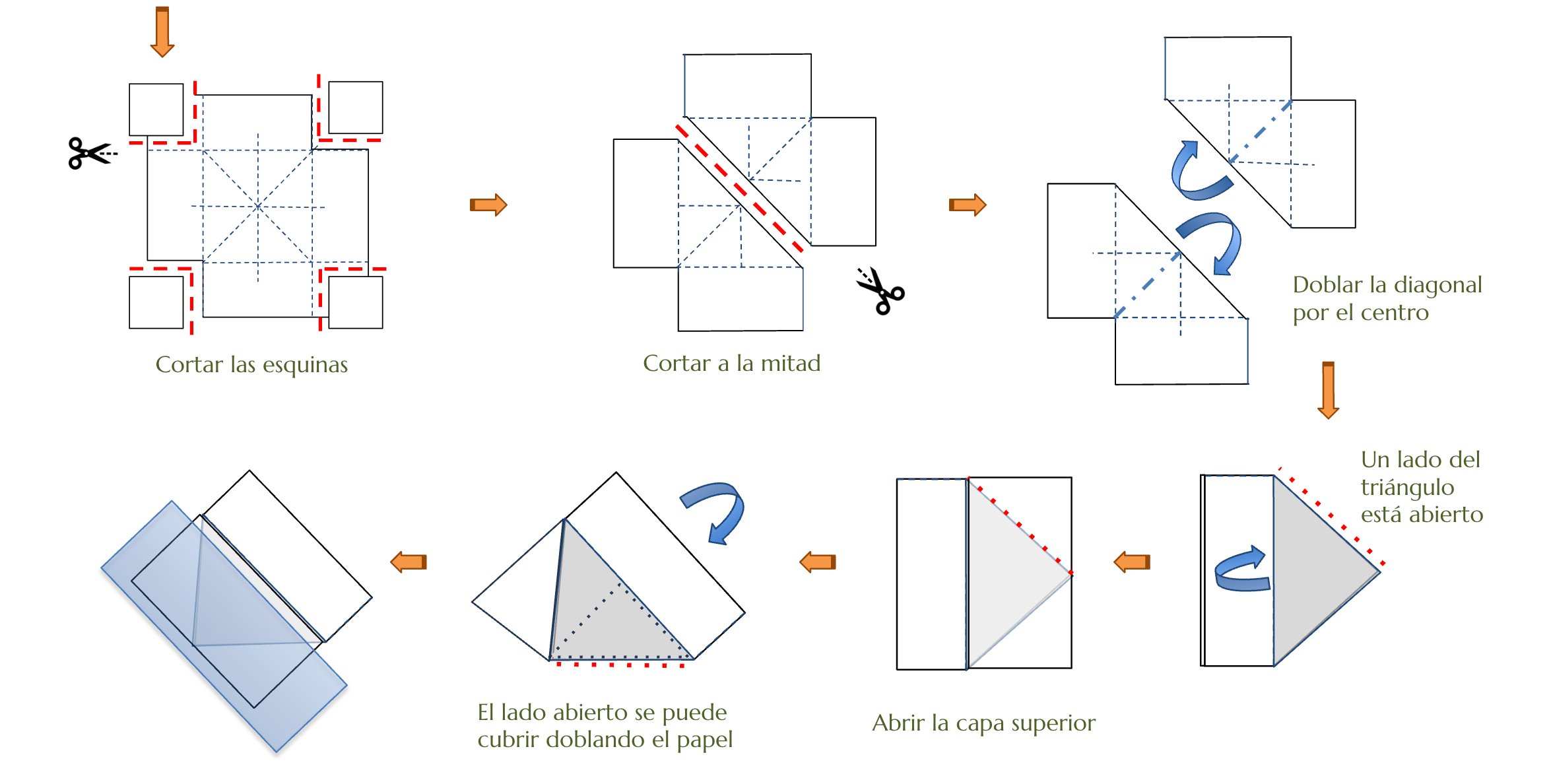 Cortar las esquinas

Cortar a la mitad

Doblar la diagonal por el centro

Un lado del triángulo está abierto

Abrir la capa superior

El lado abierto se puede cubrir doblando el papel