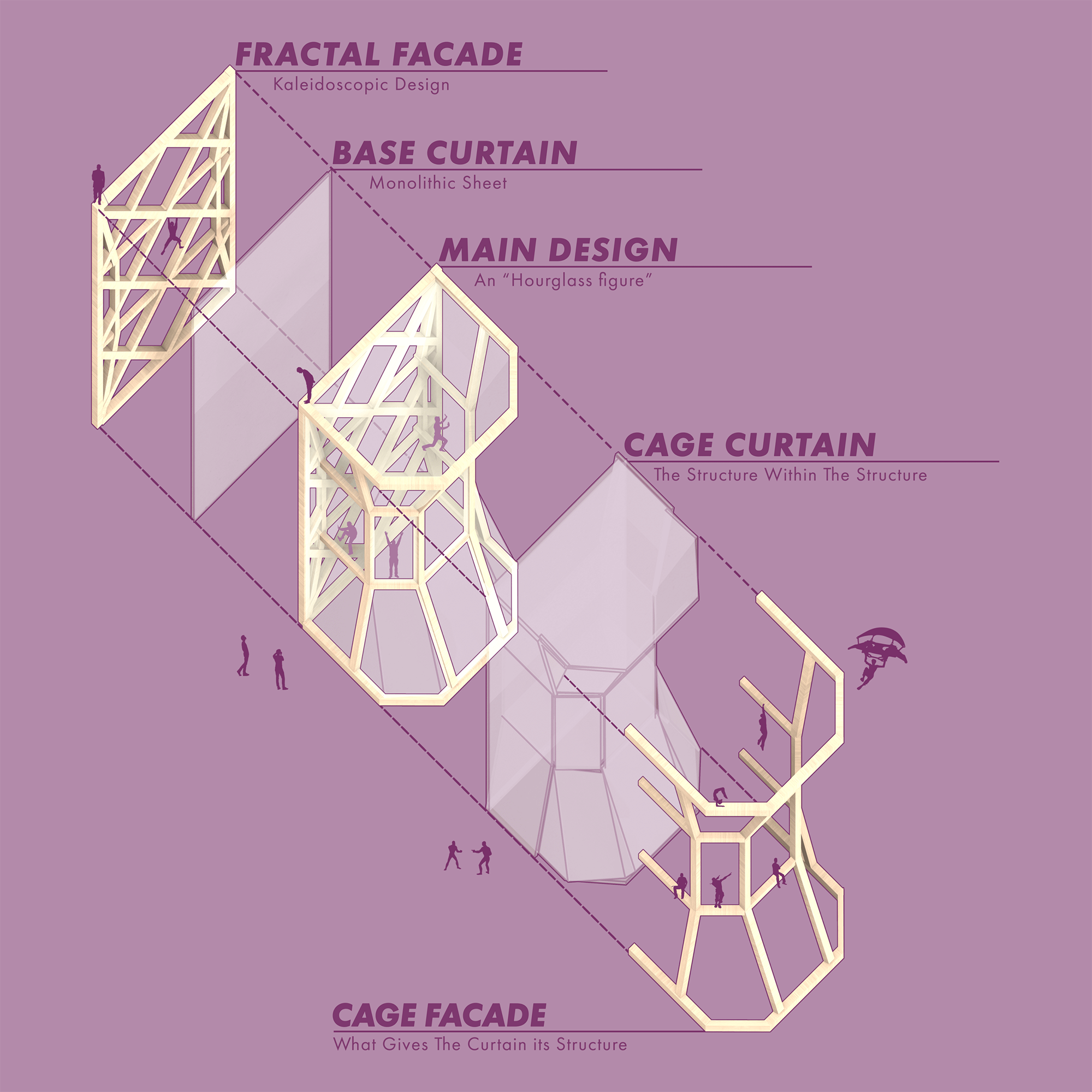 FRACTAL FACADE
Kaleidoscopic Design

BASE CURTAIN
Monolithic Sheet

MAIN DESIGN
An "Hourglass figure"

CAGE CURTAIN
The Structure Within The Structure

CAGE FACADE
What Gives The Curtain its Structure