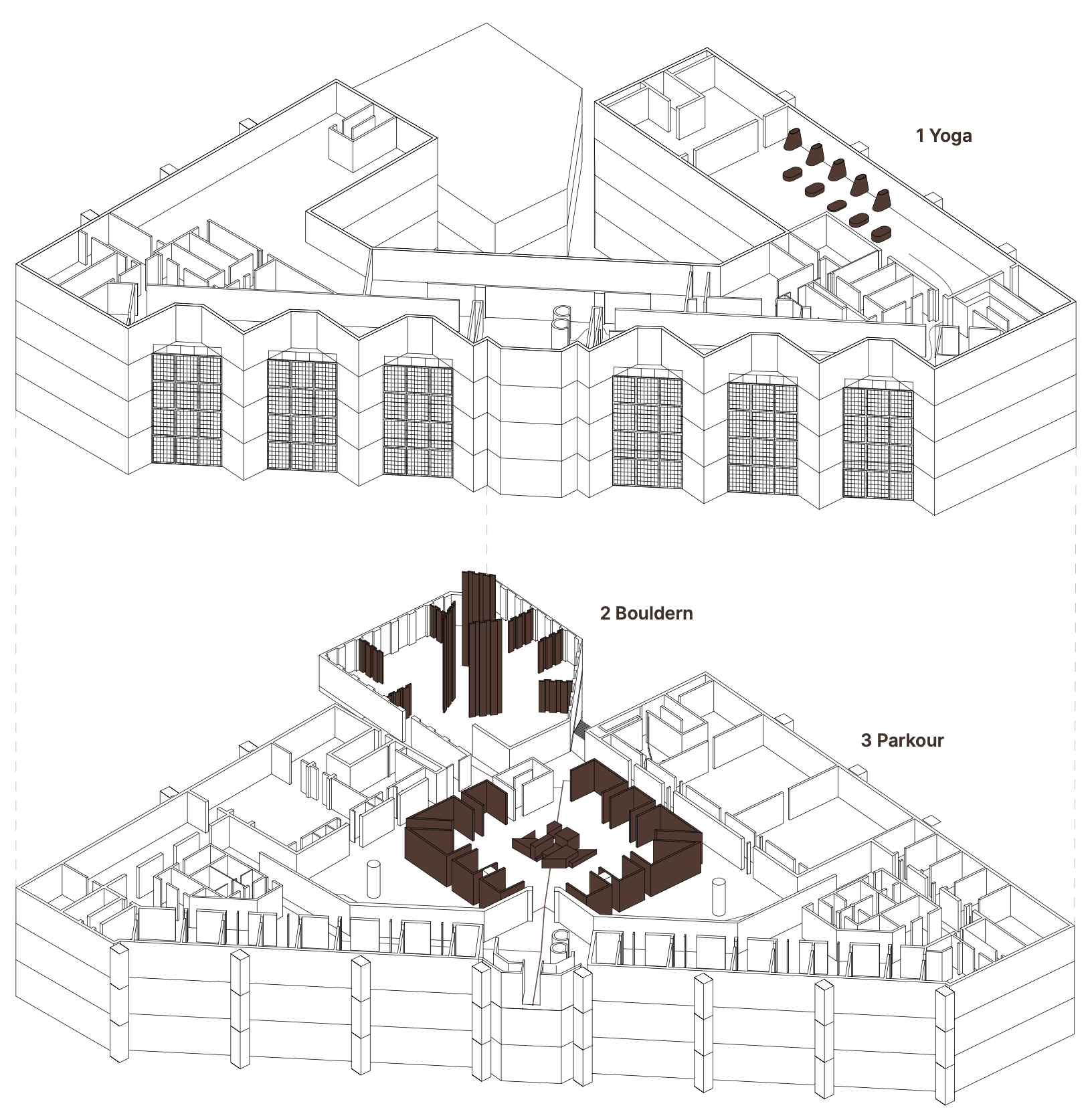 1 Yoga

2 Bouldern

3 Parkour