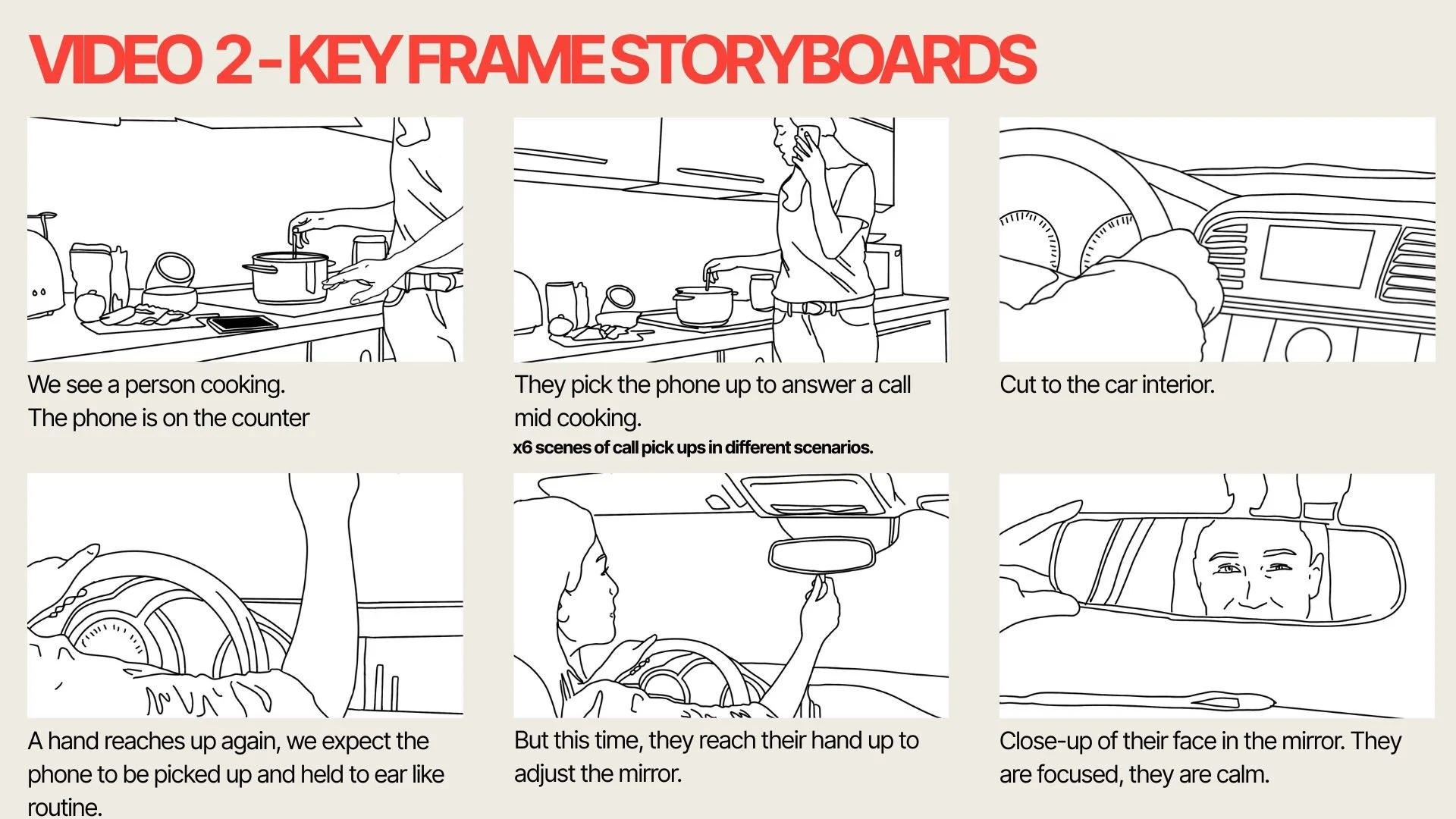 VIDEO 2 - KEY FRAME STORYBOARDS

We see a person cooking.
The phone is on the counter

They pick the phone up to answer a call mid cooking.
x6 scenes of call pick ups in different scenarios.

Cut to the car interior.

A hand reaches up again, we expect the phone to be picked up and held to ear like routine.

But this time, they reach their hand up to adjust the mirror.

Close-up of their face in the mirror. They are focused, they are calm.