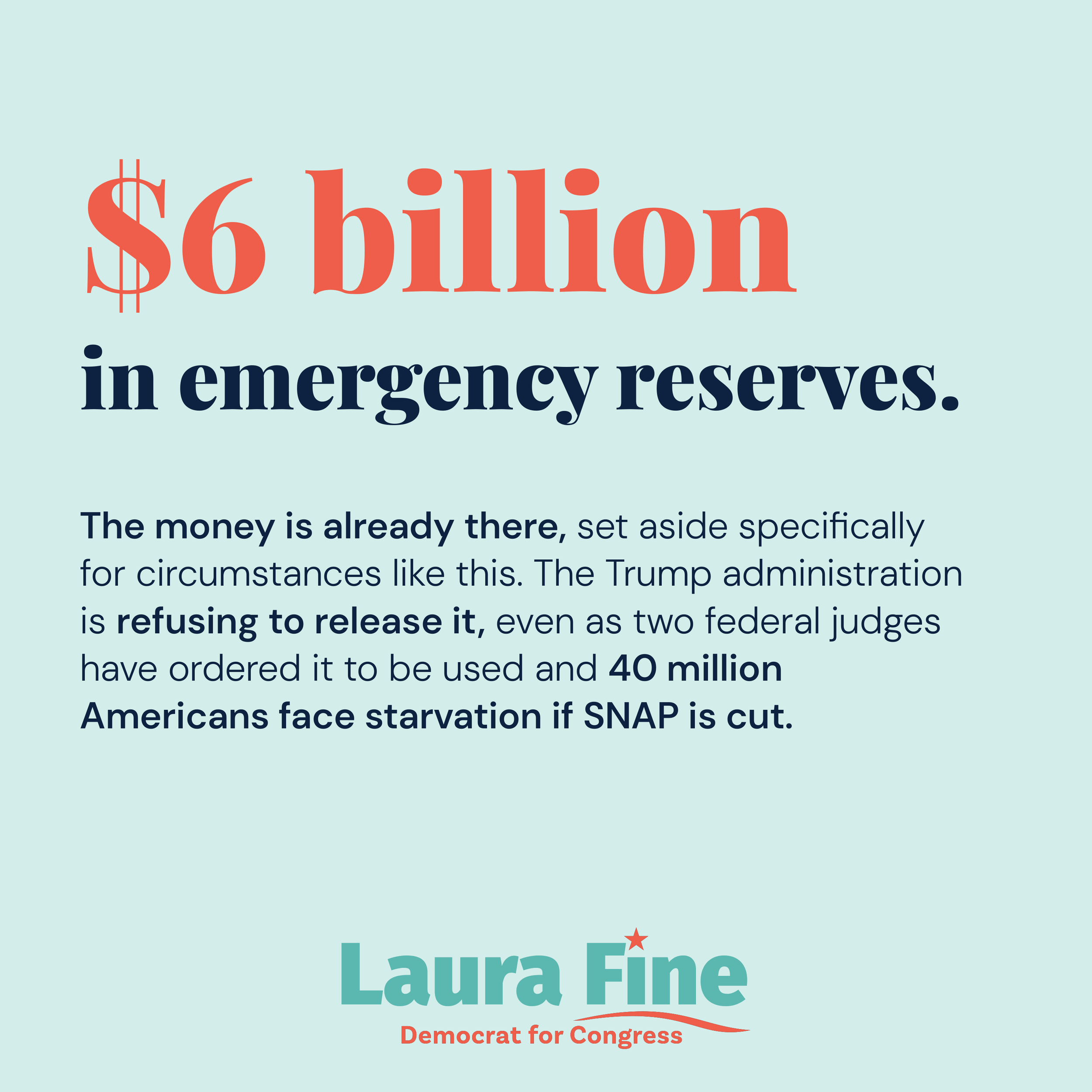 $6 billion
in emergency reserves.

The money is already there, set aside specifically for circumstances like this. The Trump administration is refusing to release it, even as two federal judges have ordered it to be used and 40 million Americans face starvation if SNAP is cut.

Laura Fine
Democrat for Congress