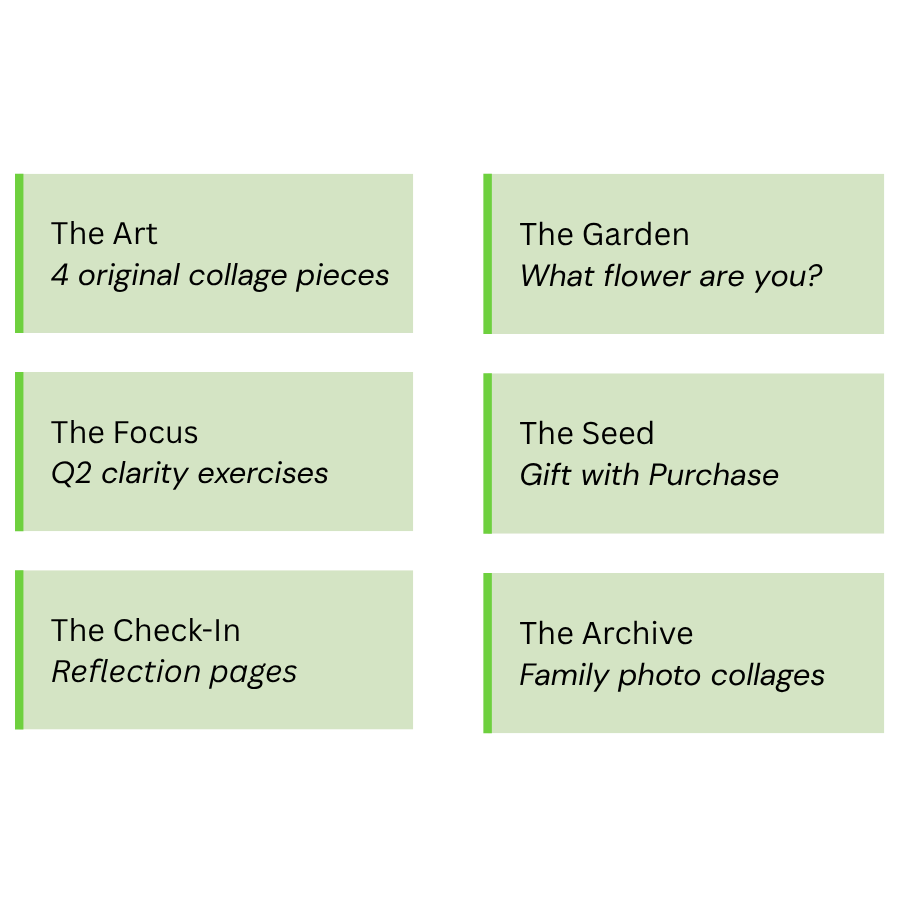 The Art
4 original collage pieces

The Focus
Q2 clarity exercises

The Check-In
Reflection pages

The Garden
What flower are you?

The Seed
Gift with Purchase

The Archive
Family photo collages