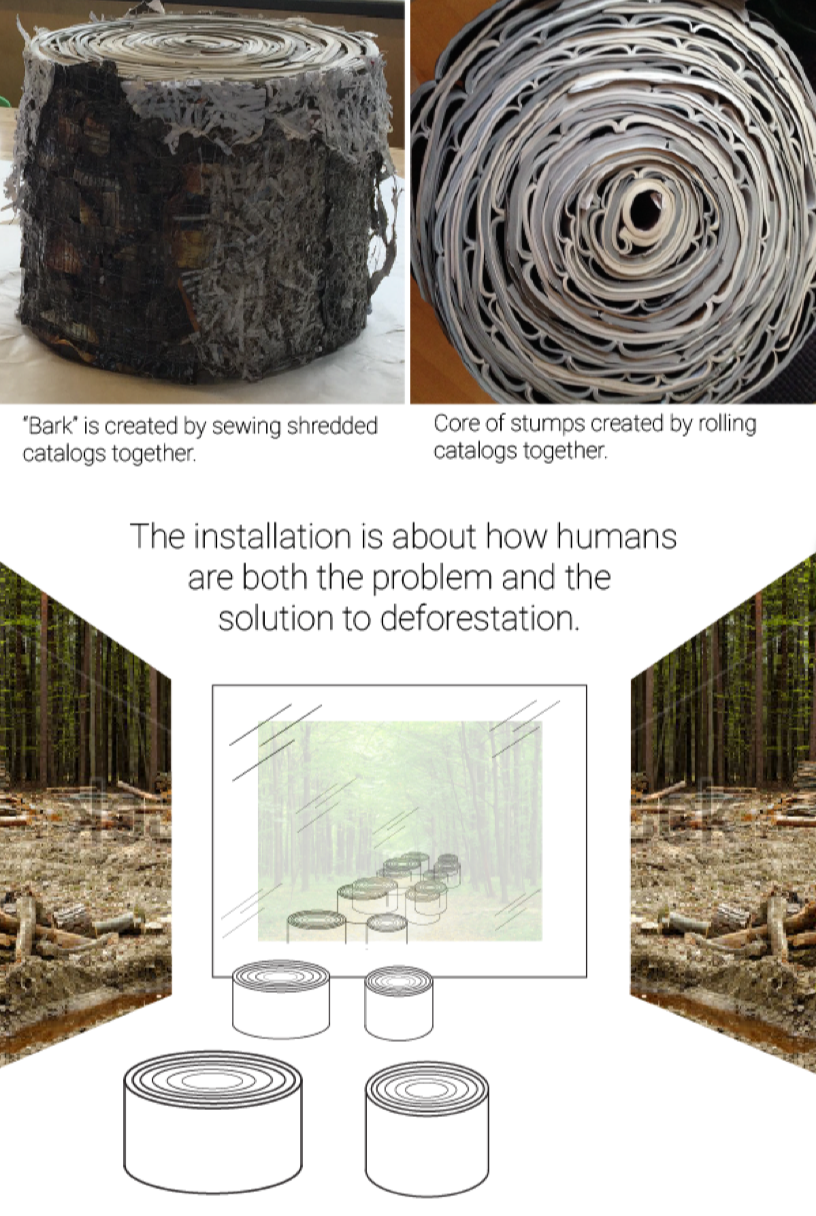 "Bark" is created by sewing shredded catalogs together.

Core of stumps created by rolling catalogs together.

The installation is about how humans are both the problem and the solution to deforestation.