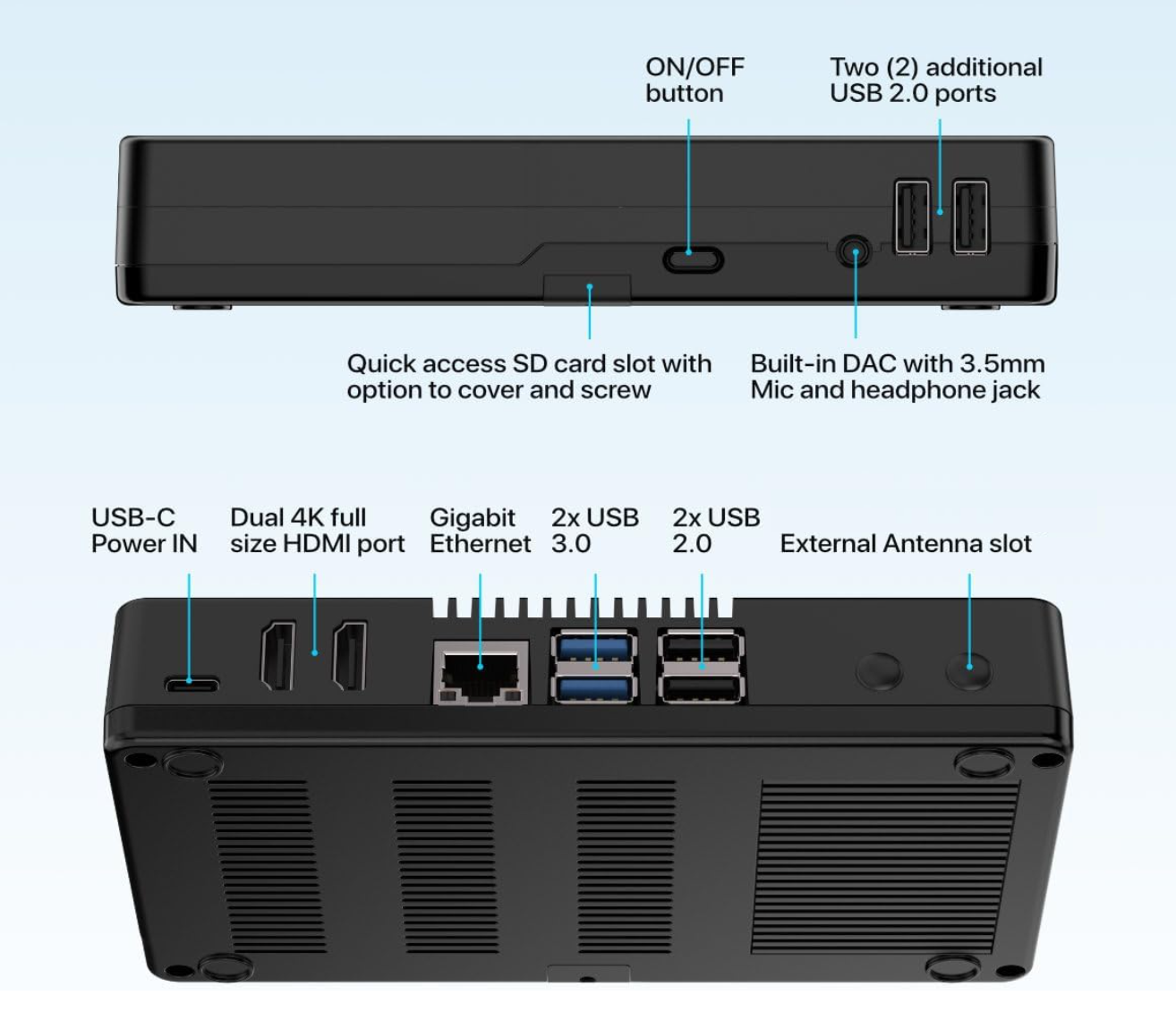 ON/OFF button

Two (2) additional USB 2.0 ports

Quick access SD card slot with option to cover and screw

Built-in DAC with 3.5mm Mic and headphone jack

USB-C Power IN

Dual 4K full size HDMI port

Gigabit Ethernet

2x USB 3.0

2x USB 2.0

External Antenna slot