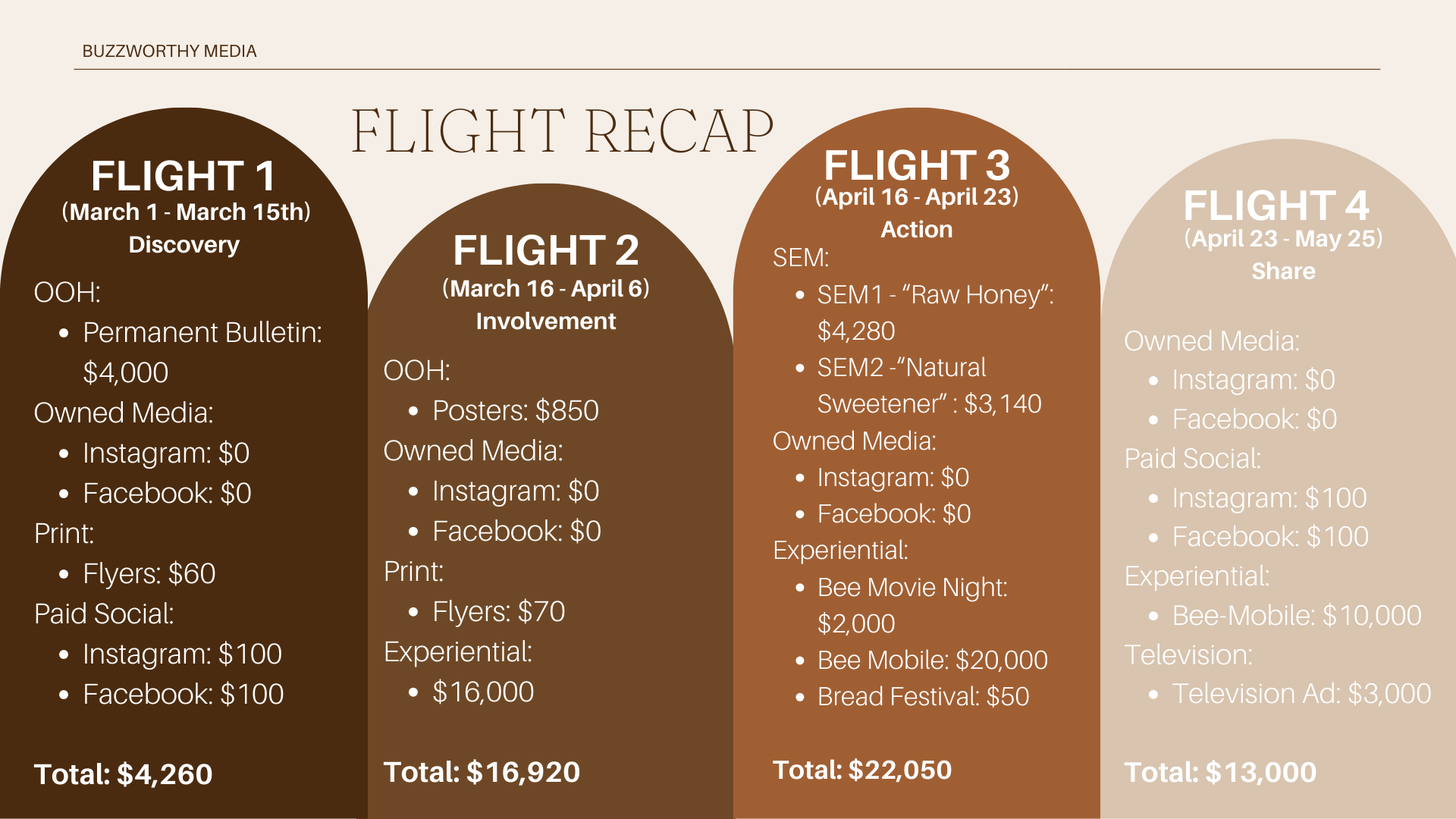 BUZZWORTHY MEDIA

FLIGHT RECAP

FLIGHT 1
(March 1 - March 15th)
Discovery

OOH:
• Permanent Bulletin: $4,000
Owned Media:
• Instagram: $0
• Facebook: $0
Print:
• Flyers: $60
Paid Social:
• Instagram: $100
• Facebook: $100

Total: $4,260

FLIGHT 2
(March 16 - April 6)
Involvement

OOH:
• Posters: $850
Owned Media:
• Instagram: $0
• Facebook: $0
Print:
• Flyers: $70
Experiential:
• $16,000

Total: $16,920

FLIGHT 3
(April 16 - April 23)
Action

SEM:
• SEM1 - "Raw Honey": $4,280
• SEM2 -"Natural Sweetener" : $3,140
Owned Media:
• Instagram: $0
• Facebook: $0
Experiential:
• Bee Movie Night: $2,000
• Bee Mobile: $20,000
• Bread Festival: $50

Total: $22,050

FLIGHT 4
(April 23 - May 25)
Share

Owned Media:
• Instagram: $0
• Facebook: $0
Paid Social:
• Instagram: $100
• Facebook: $100
Experiential:
• Bee-Mobile: $10,000
Television:
• Television Ad: $3,000

Total: $13,000